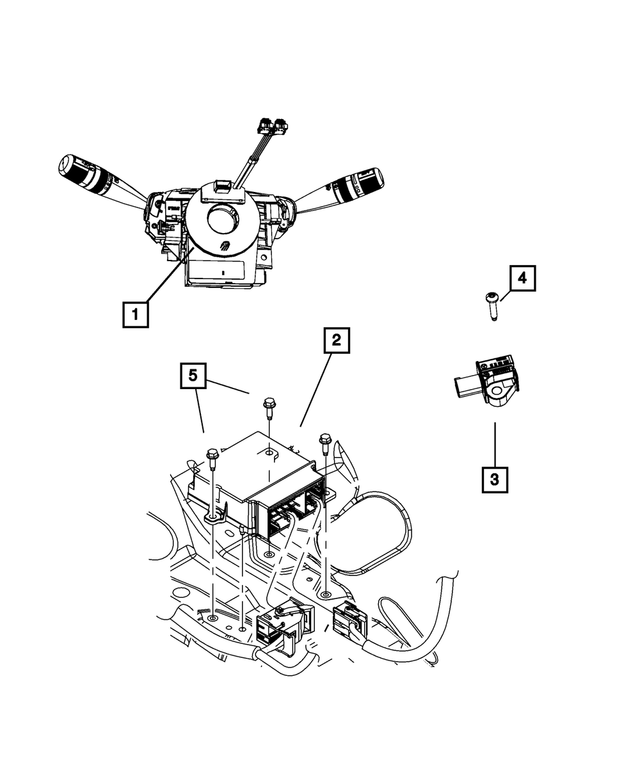 1

4

2

5

3