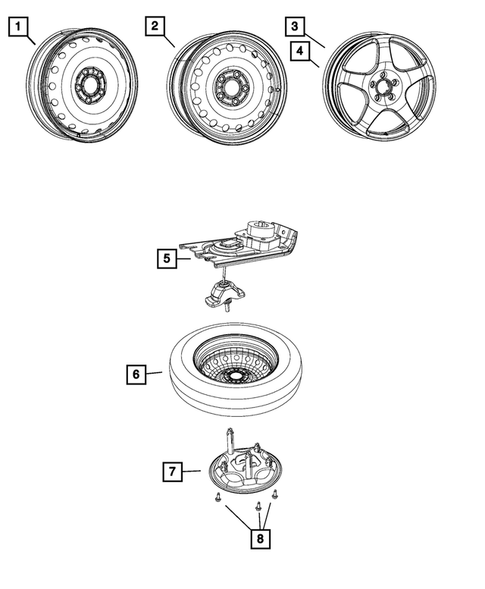 1
2
3
4
5
6
7
8