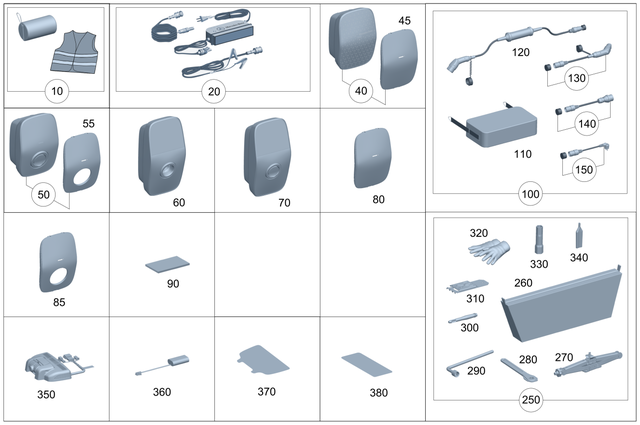 10

20

45

40

120

130

140

110

150

100

55

50

60

70

80

85

90

320

330

340

260

310

300

290

280

270

250

350

360

370

380