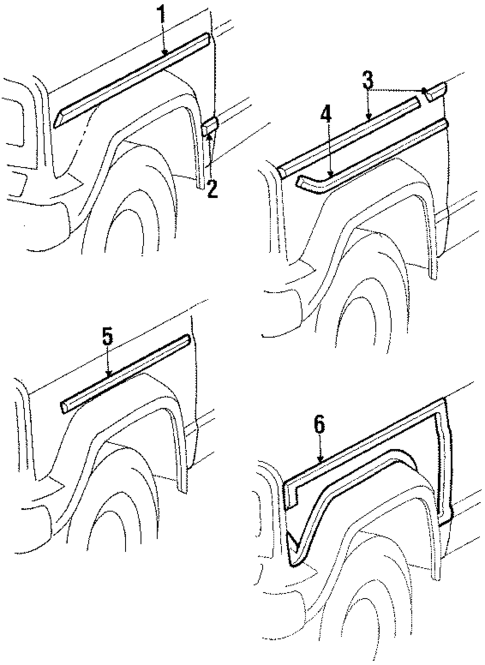 1
2
3
4
5
6