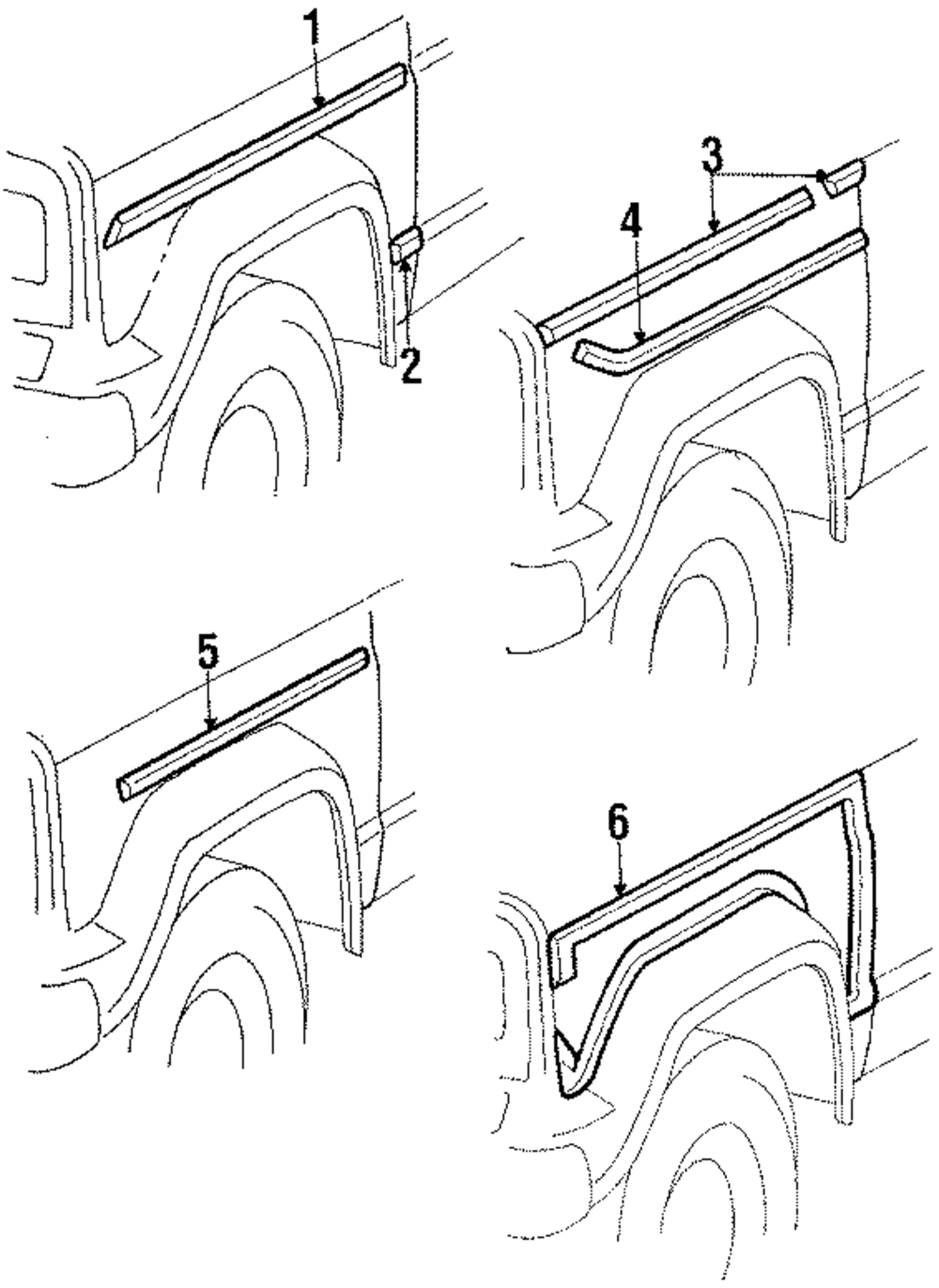 1
2
3
4
5
6