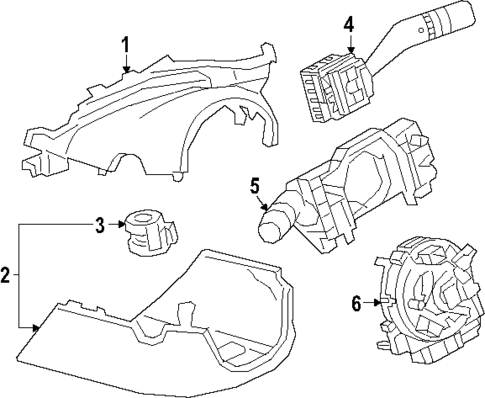 1
4
5
3
2
6