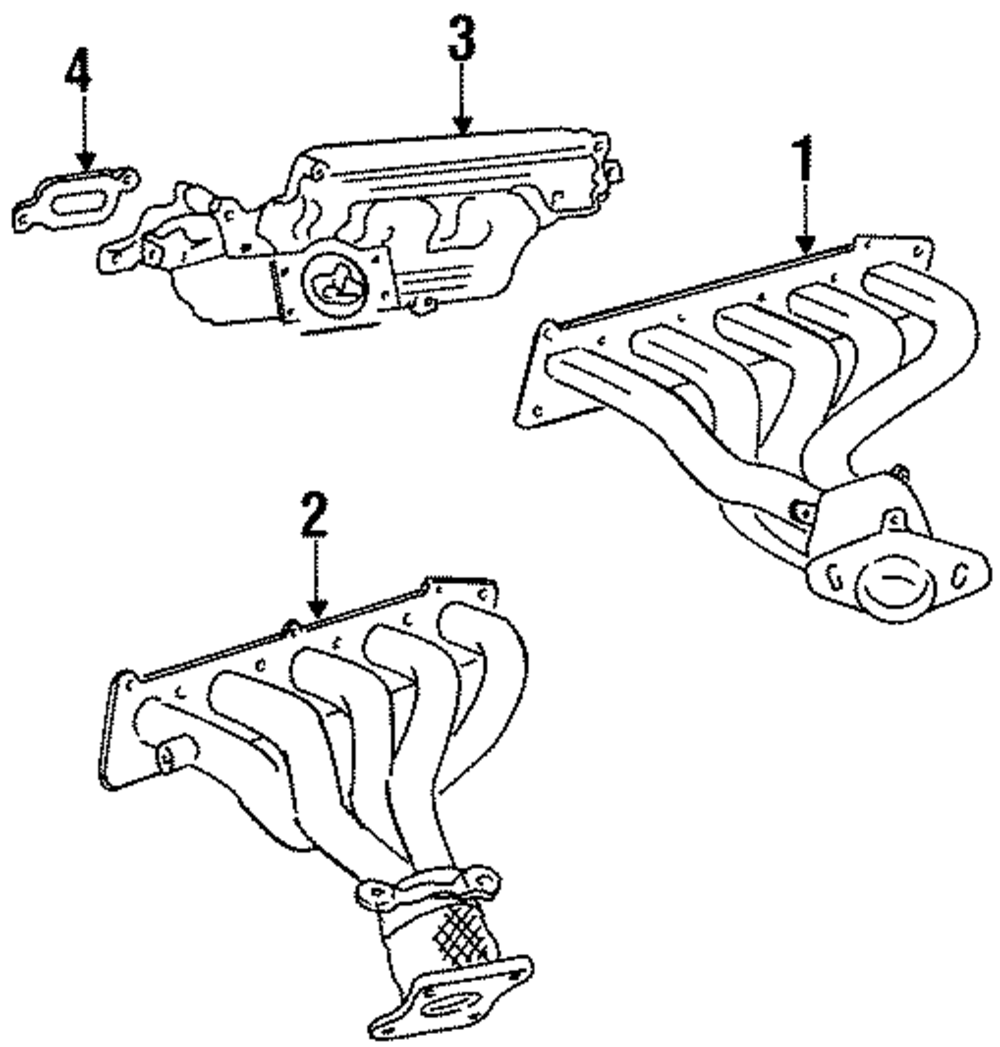 4
3
1
2