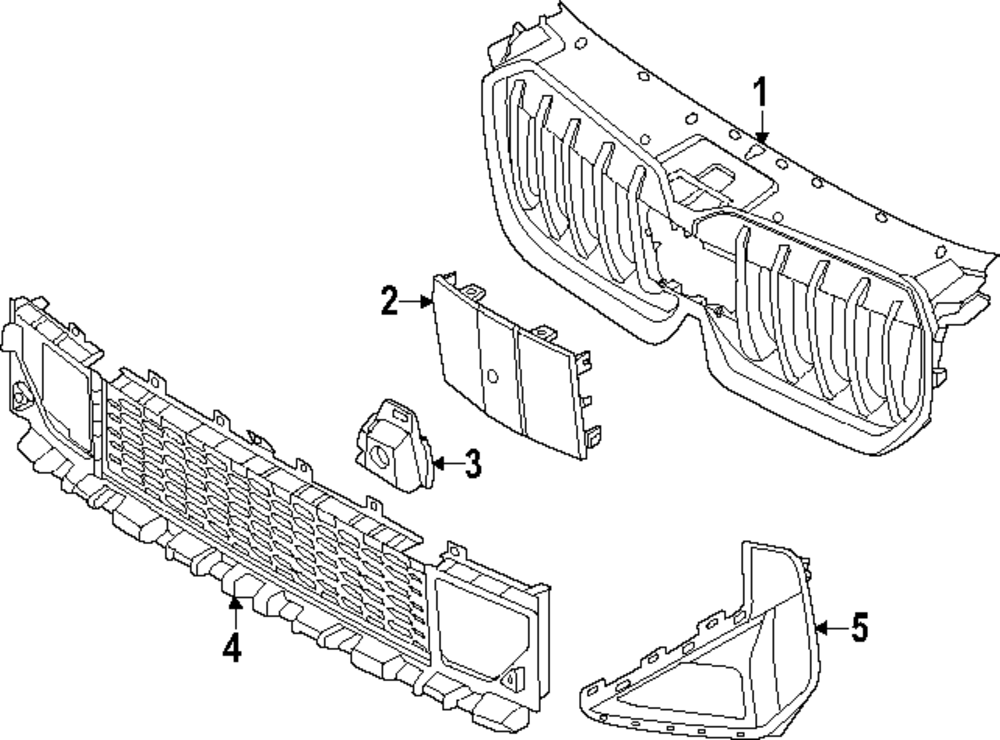 1
2
3
4
5