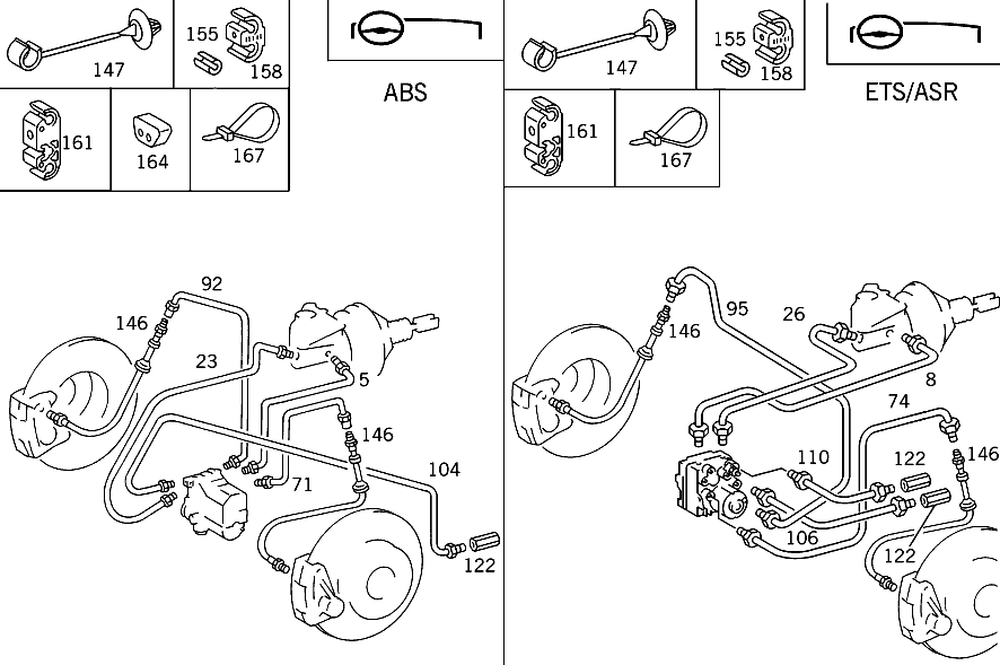 147
155
158
ABS
161
164
167
92
146
23
5
146
71
104
122
147
155
158
ETS/ASR
161
167
95
26
146
8
74
110
122
146
106
122