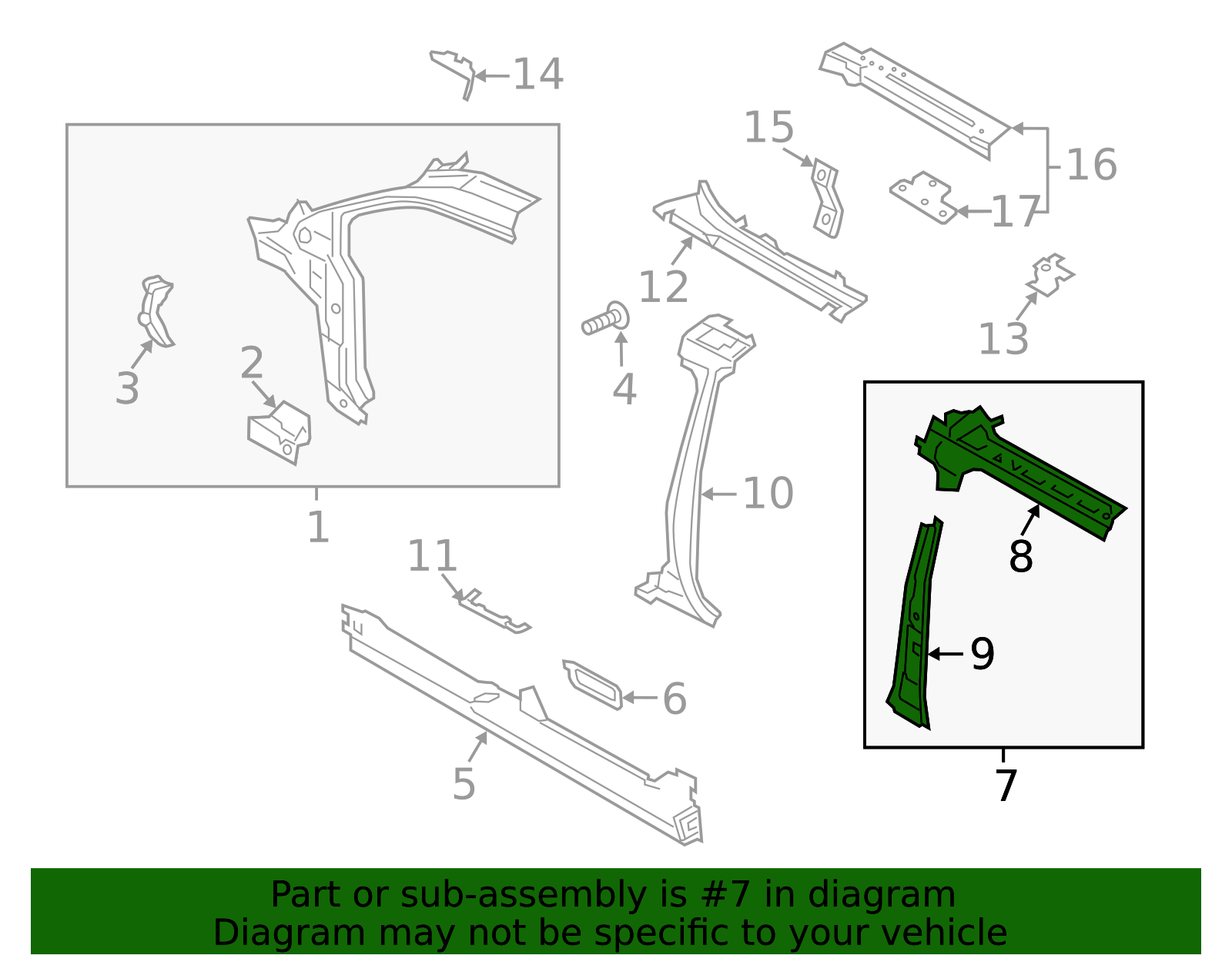 14
15
16
17
12
13
3
2
4
10
1
11
8
9
6
5
7

Part or sub-assembly is #7 in diagram
Diagram may not be specific to your vehicle