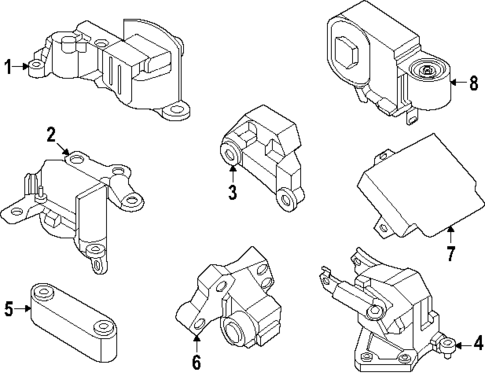 1
8
2
3
7
5
6
4