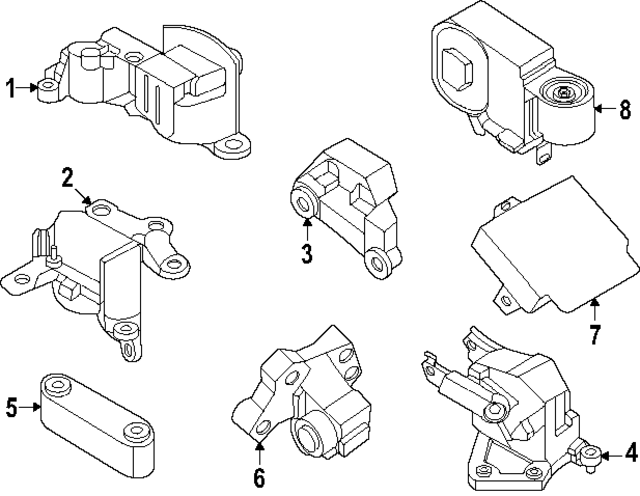 1
8
2
3
7
5
6
4