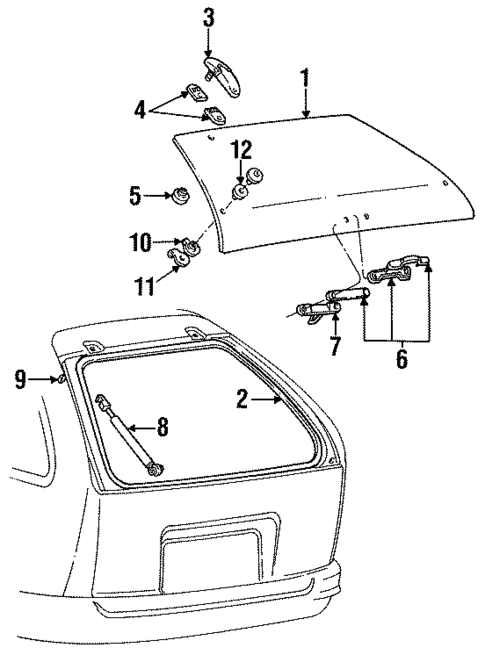 3
1
4
12
5
10
11
7
6
9
2
8