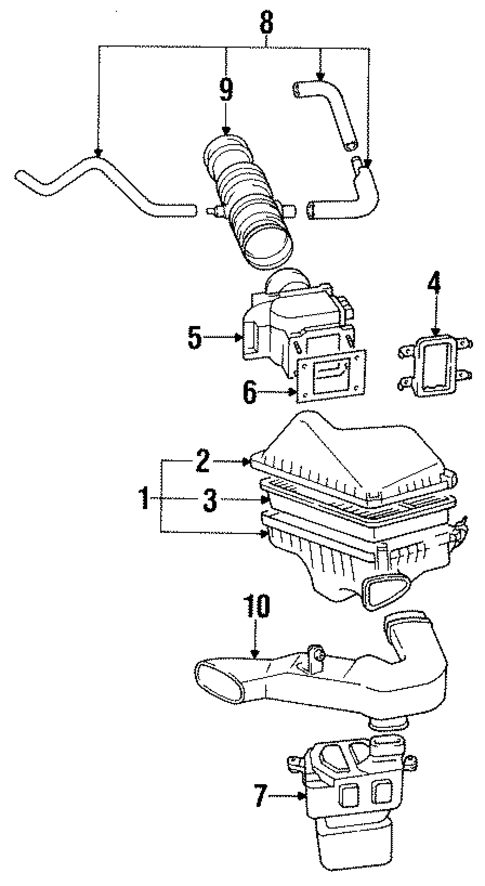 8
9
4
5
6
2
1
3
10
7