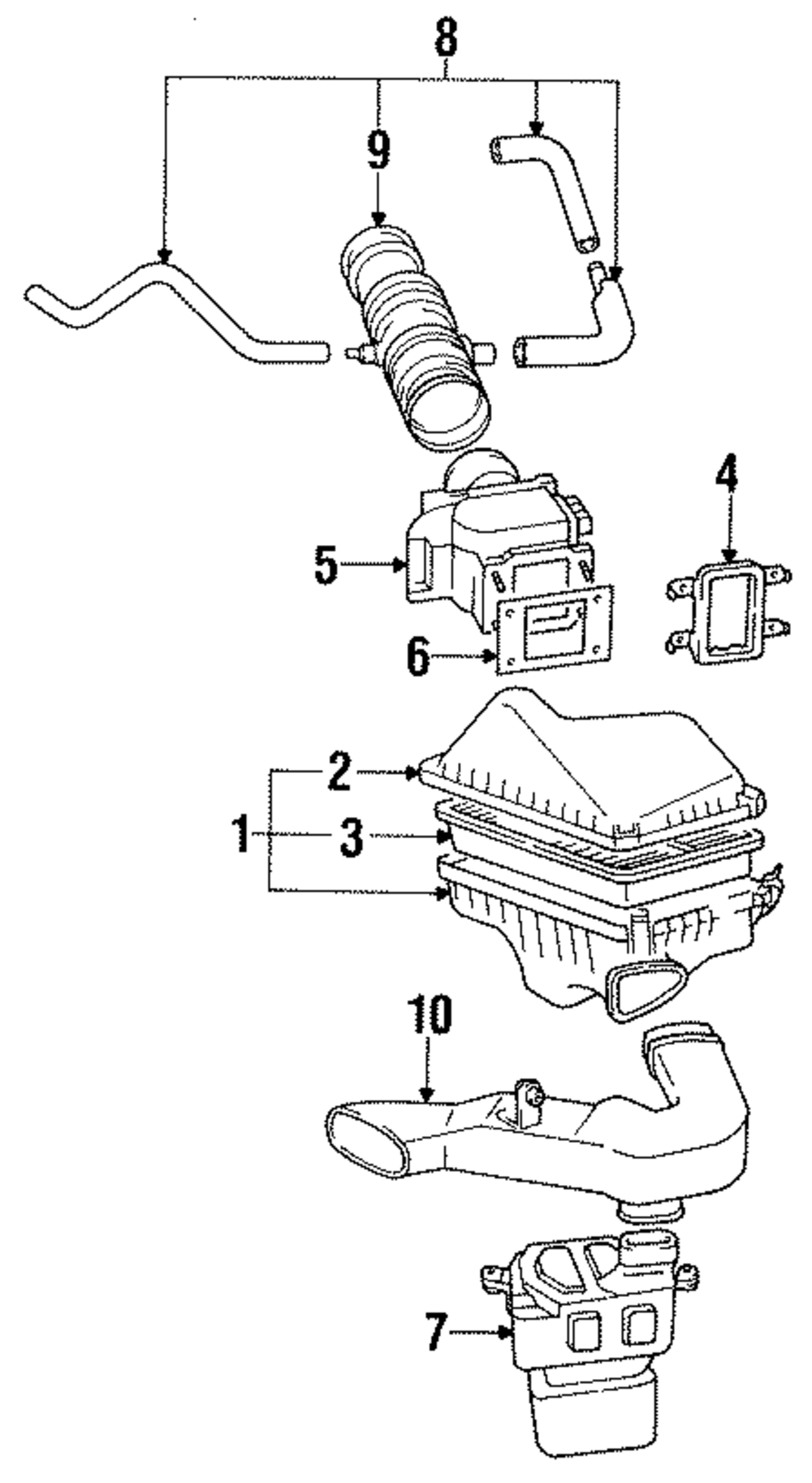 8
9
4
5
6
2
1
3
10
7