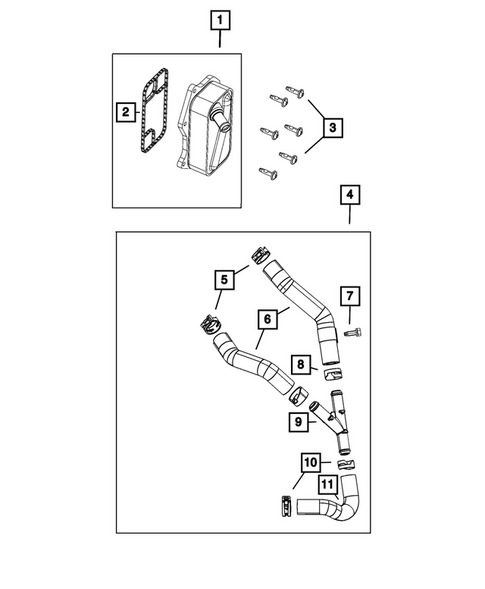 1
2
3
4
5
6
7
8
9
10
11