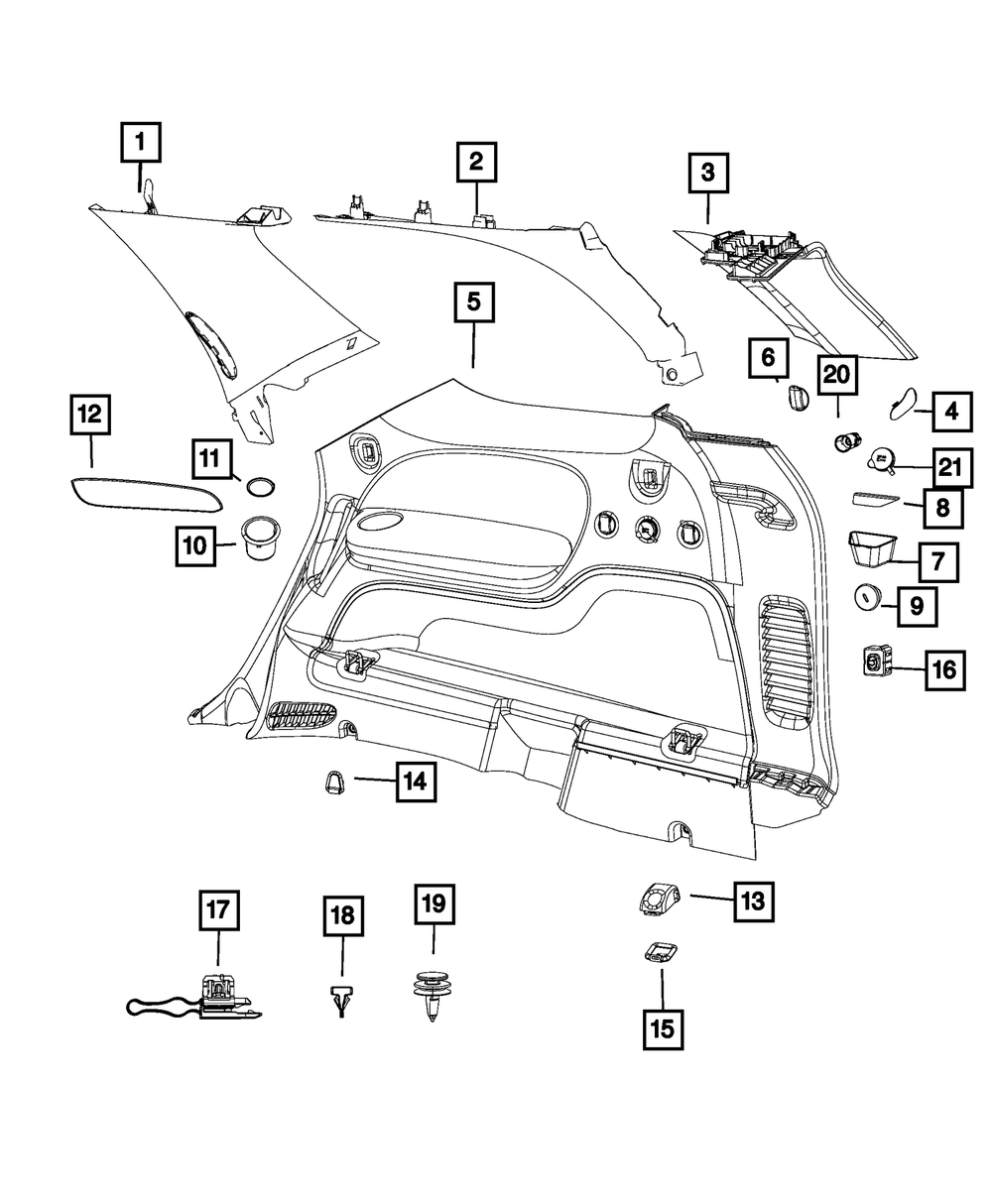 1
2
3
5
6
20
4
12
11
21
8
10
7
9
16
14
17
18
19
13
15