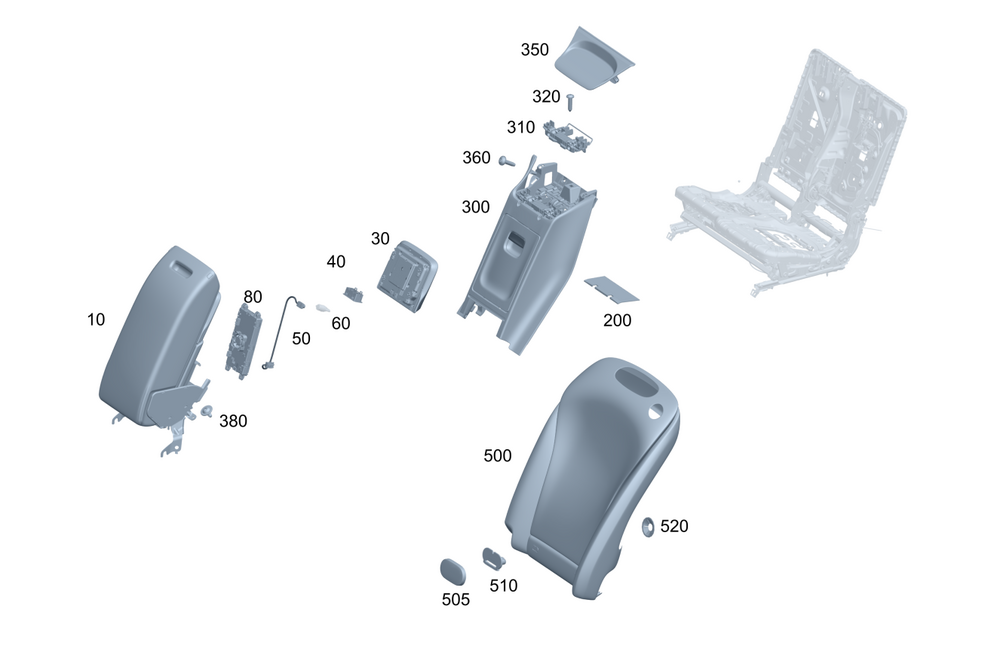 350
320
310
360
300
30
40
80
10
50
60
200
380
500
520
505
510