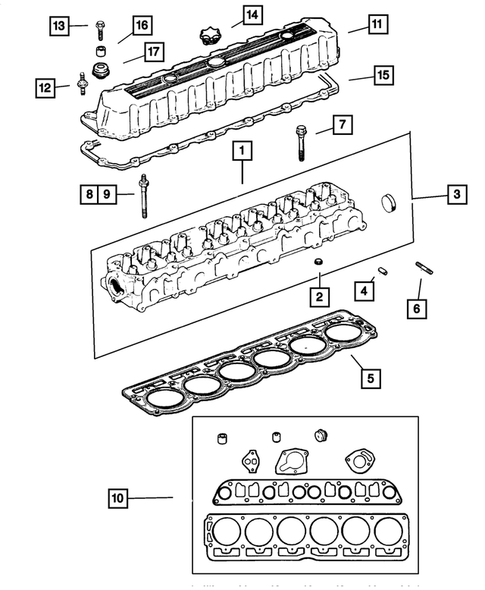 13
16
14
11
17
12
15
7
1
8 9
3
2
4
6
5
10