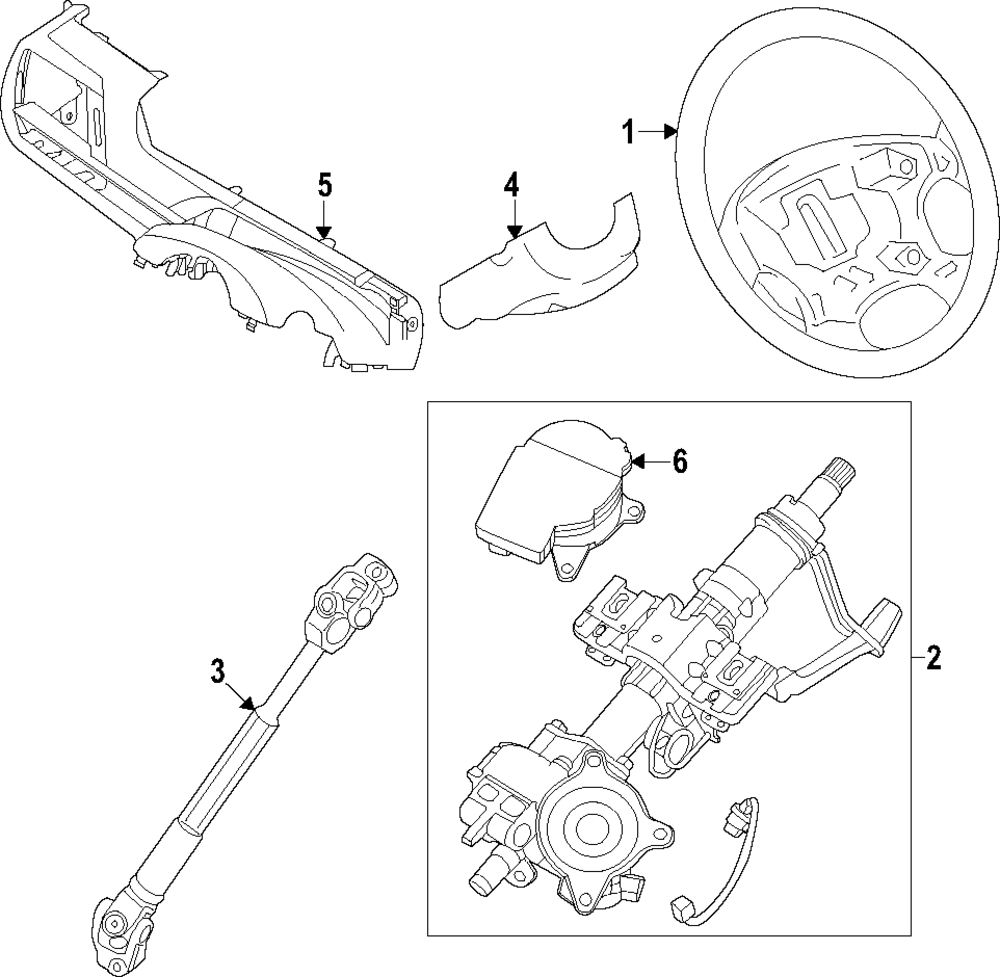 5
4
1
6
3
2