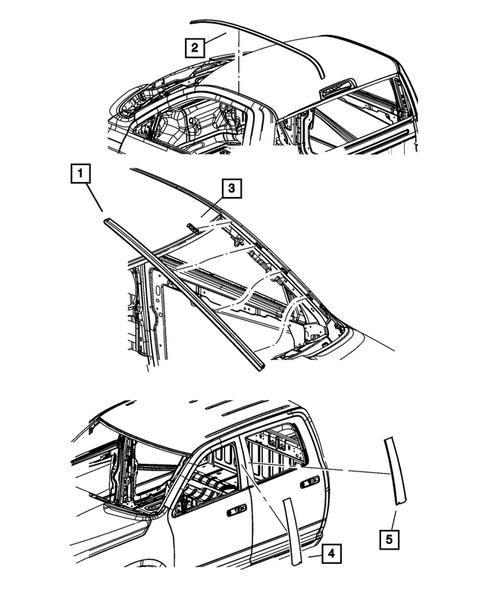 2

1

3

5

4