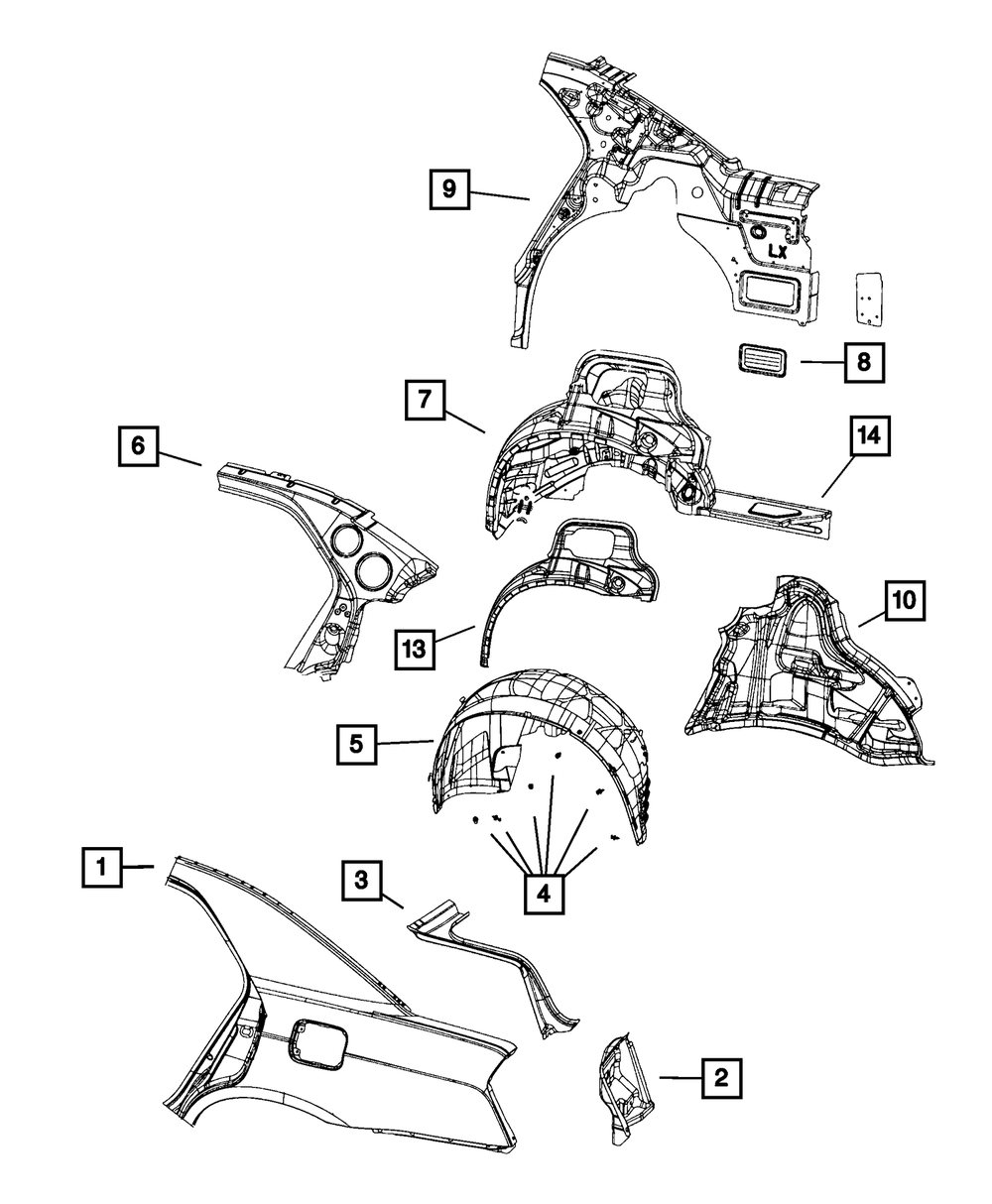 9
LX
8
7
14
6
13
10
5
4
1
3
2