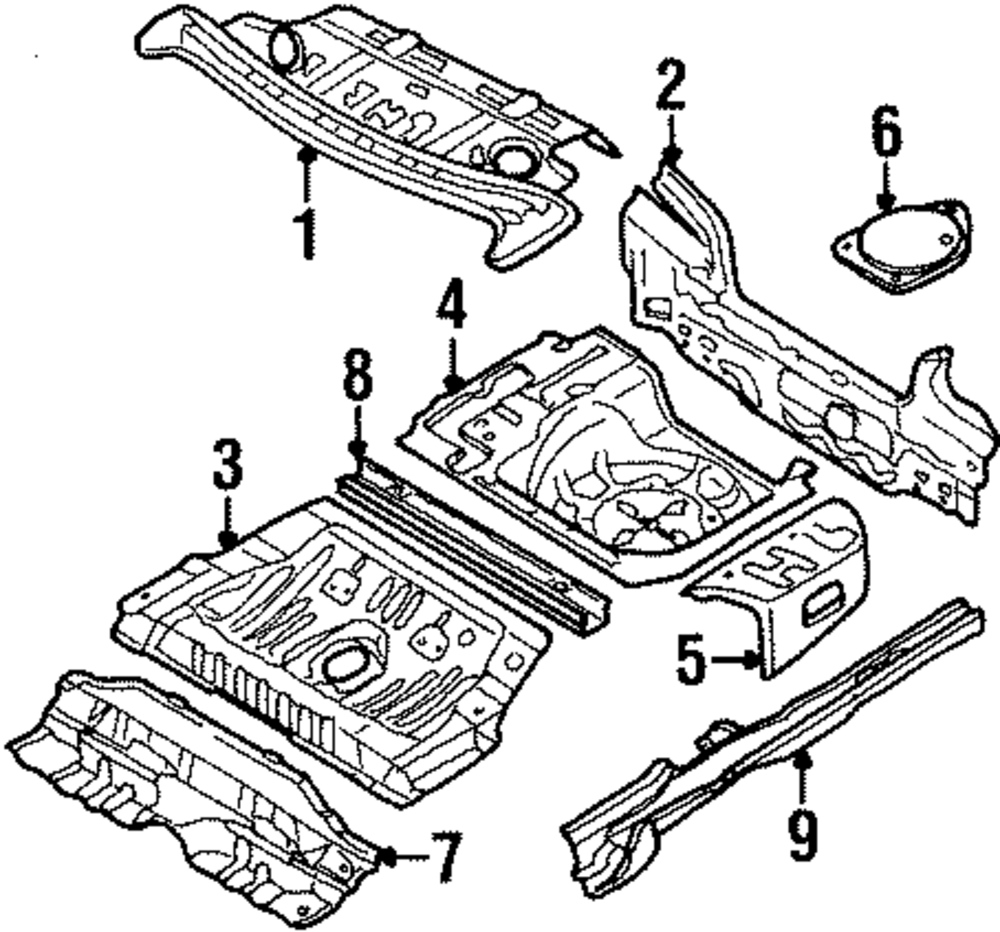 1
2
6
4
8
3
5
7
9