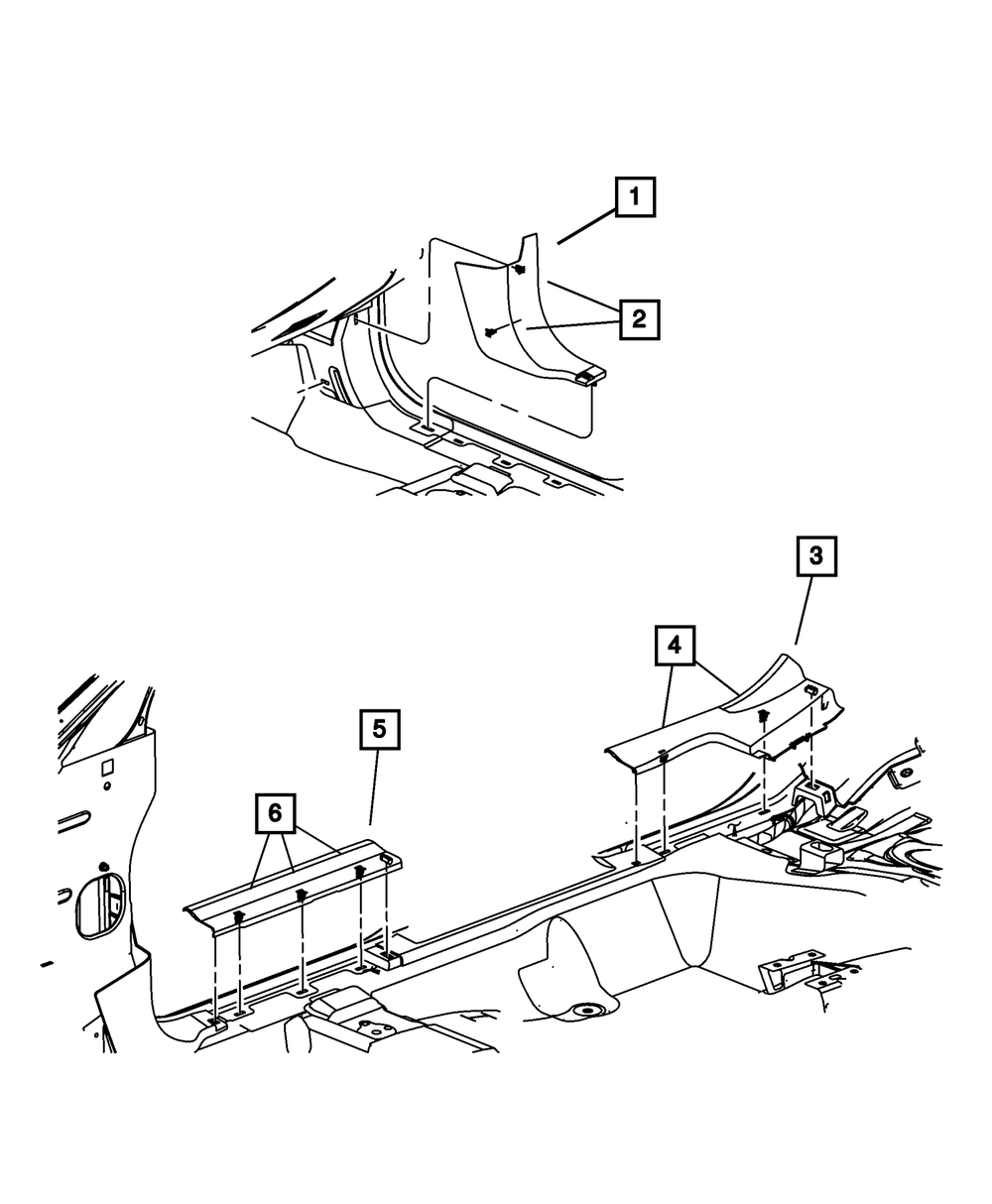 1
2
3
4
5
6