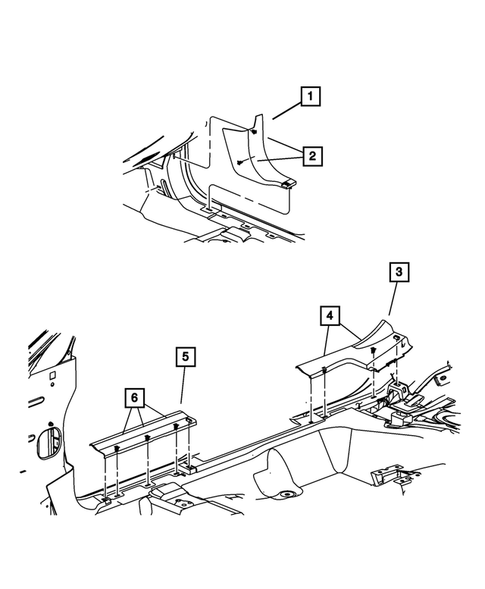 1
2
3
4
5
6