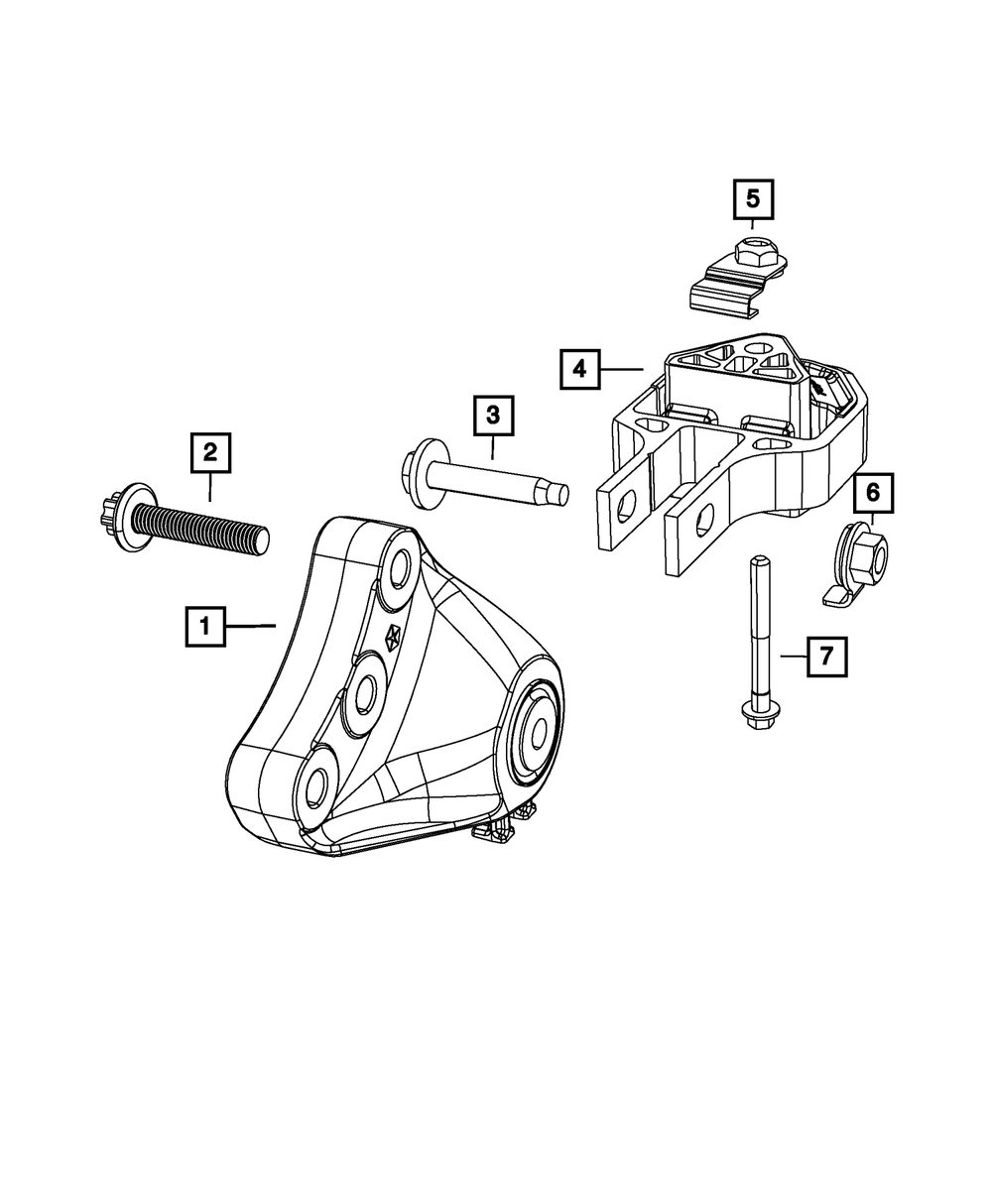 5
4
3
2
6
1
7