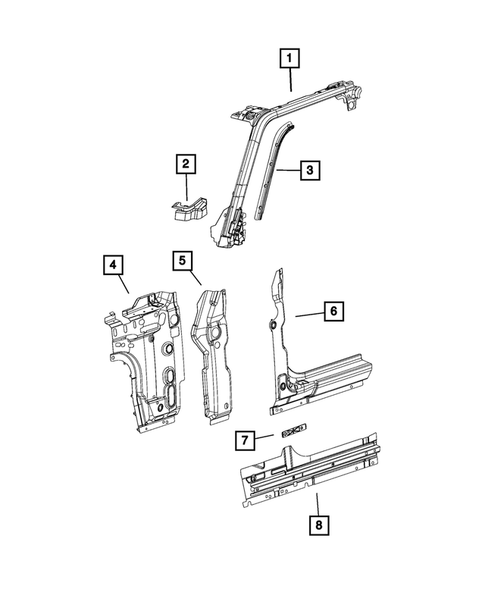 1
2
3
4
5
6
7
8