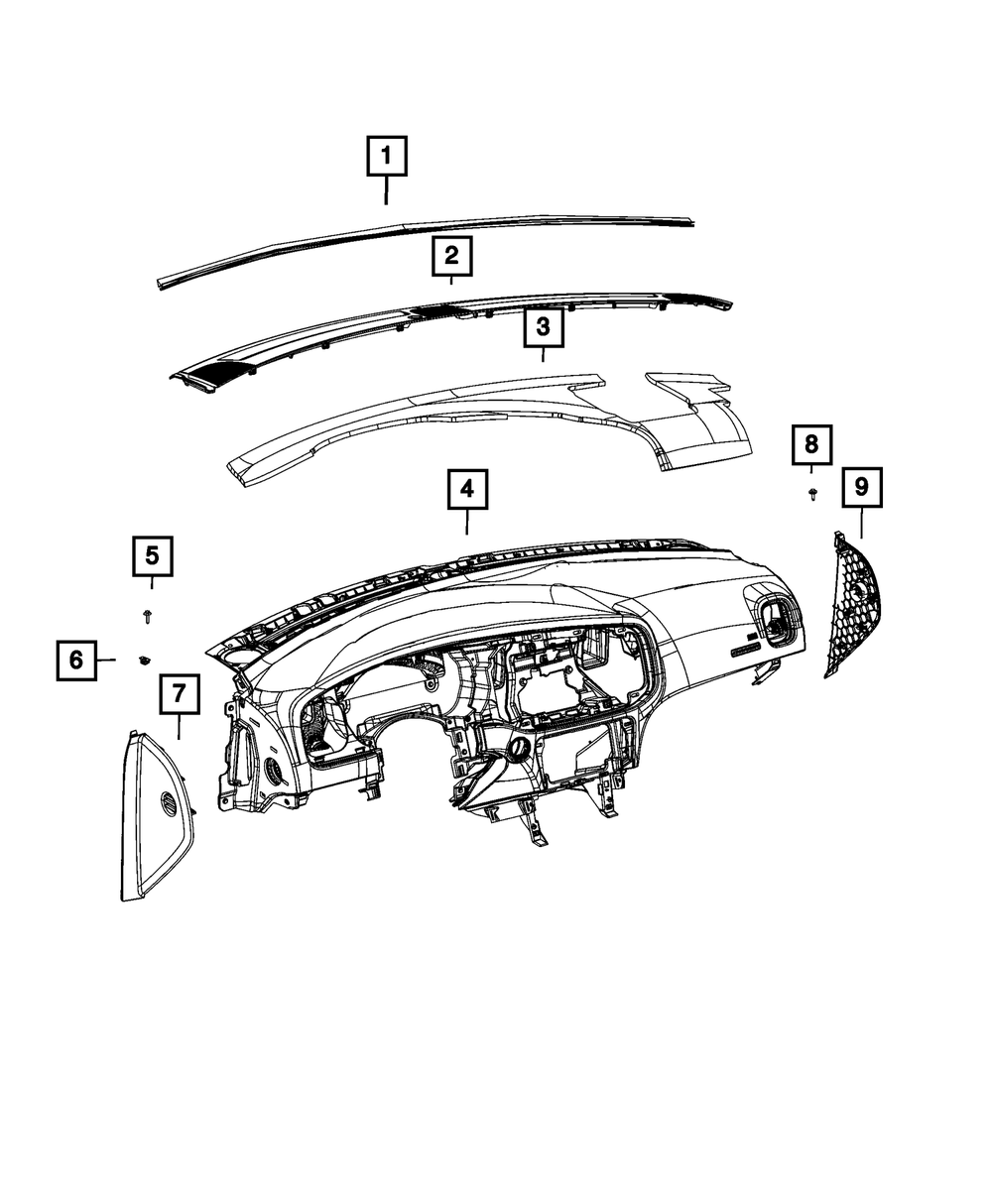 1
2
3
8
9
4
5
6
7