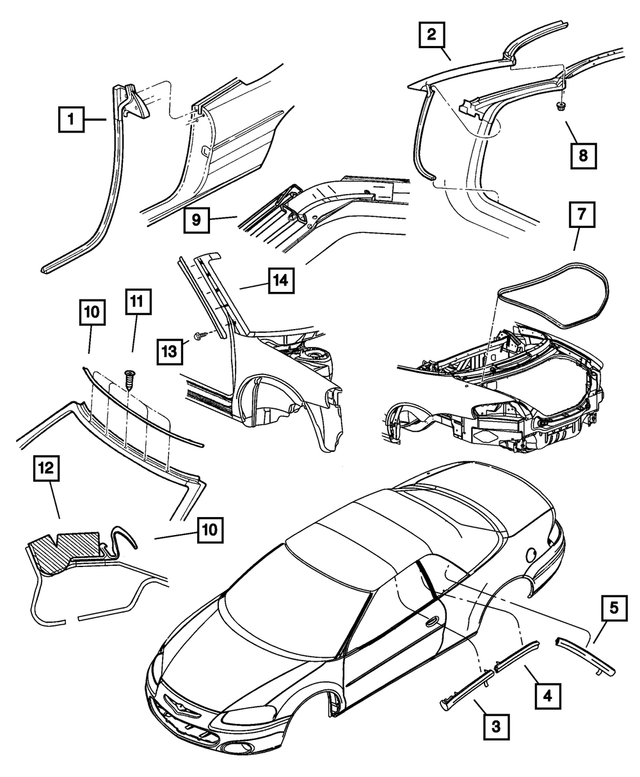 1
2
8
9
7
14
10
11
13
12
10
5
4
3