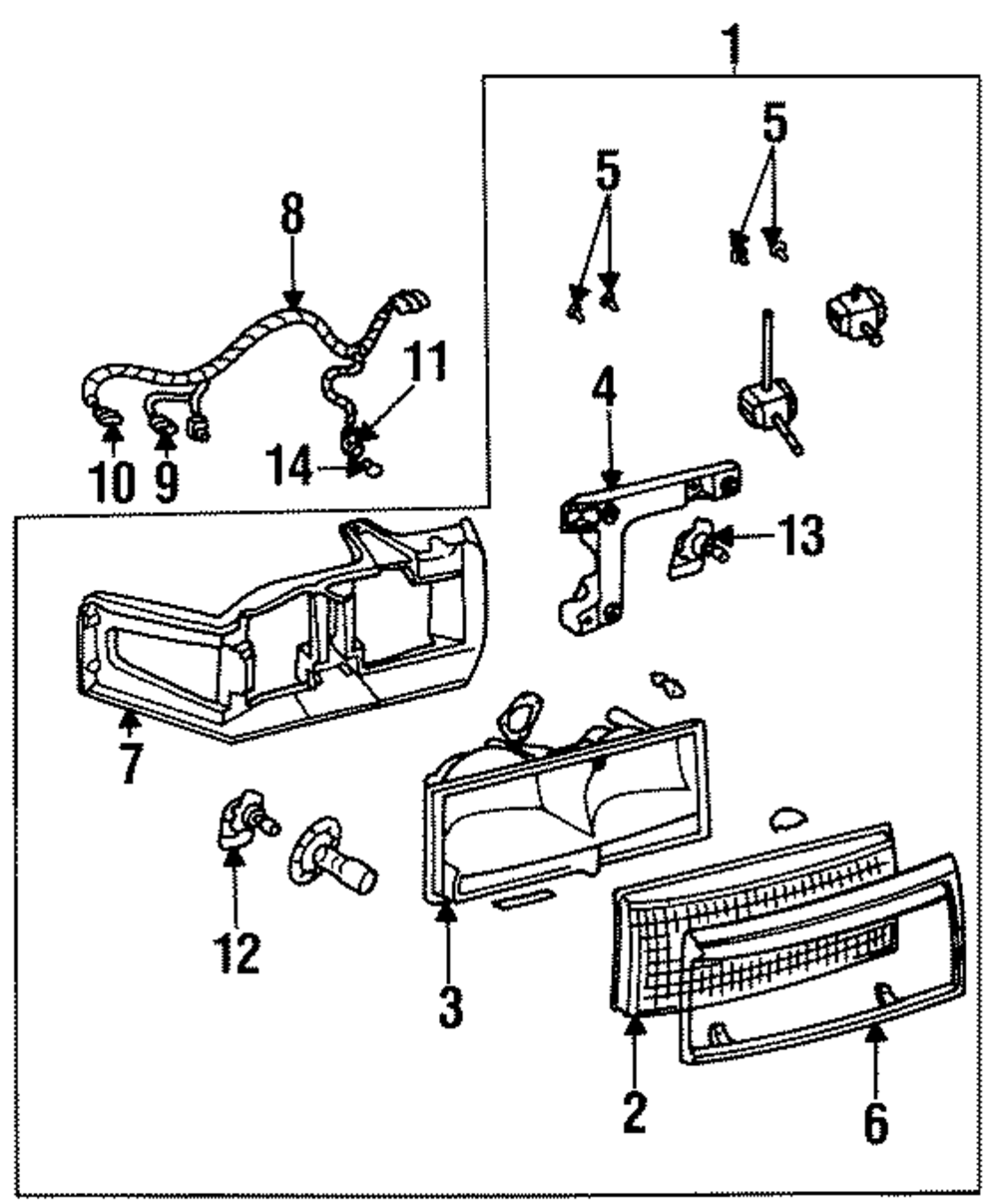 1
5
5
8
11
4
10
9
14
13
7
12
3
2
6