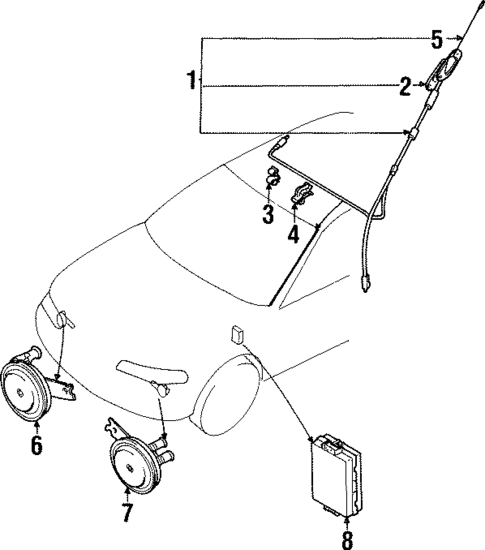 5
1
2
3
4
6
7
8