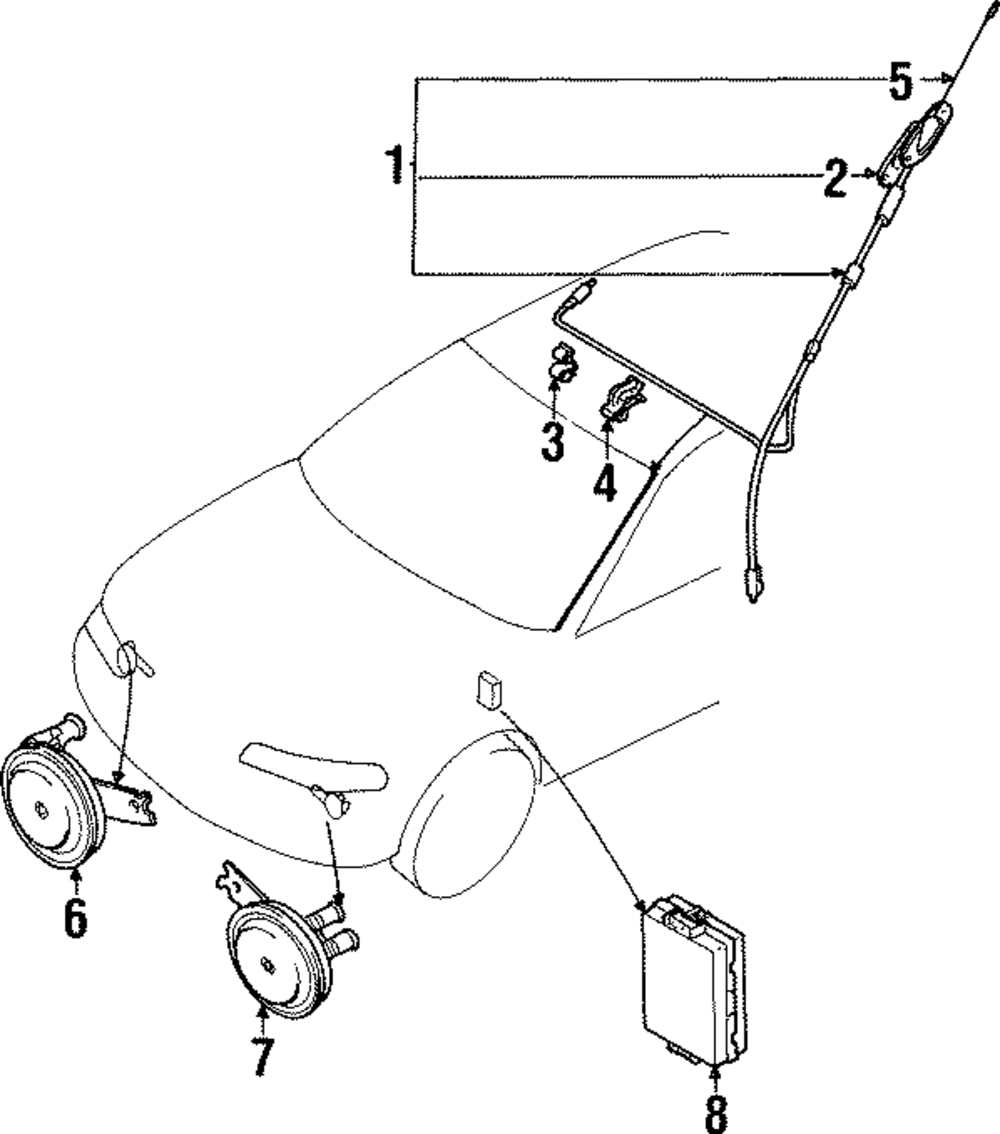 5
1
2
3
4
6
7
8