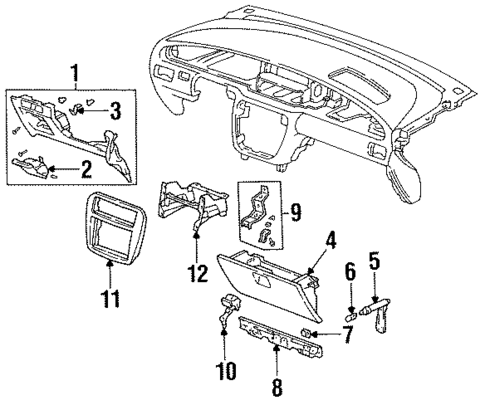 1
3
2
9
4
12
11
6
5
7
10
8