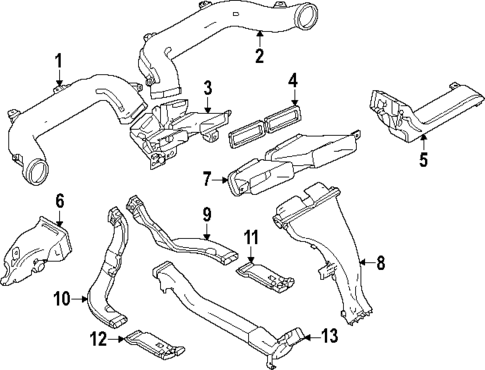 1
2
3
4
5
7
6
9
11
8
10
12
13