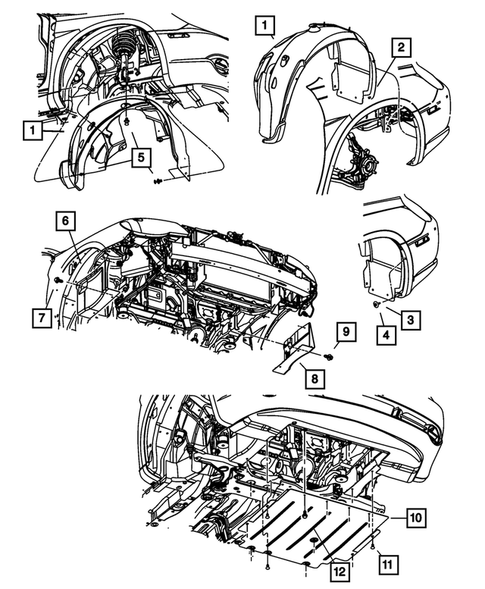 1
5
1
2
6
7
3
4
9
8
10
11
12