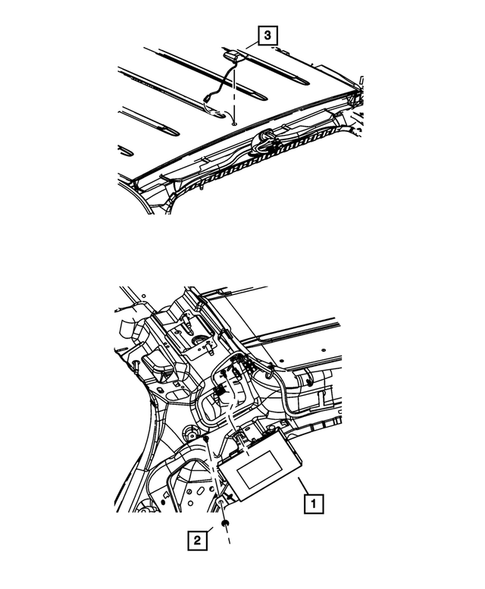 3

1

2