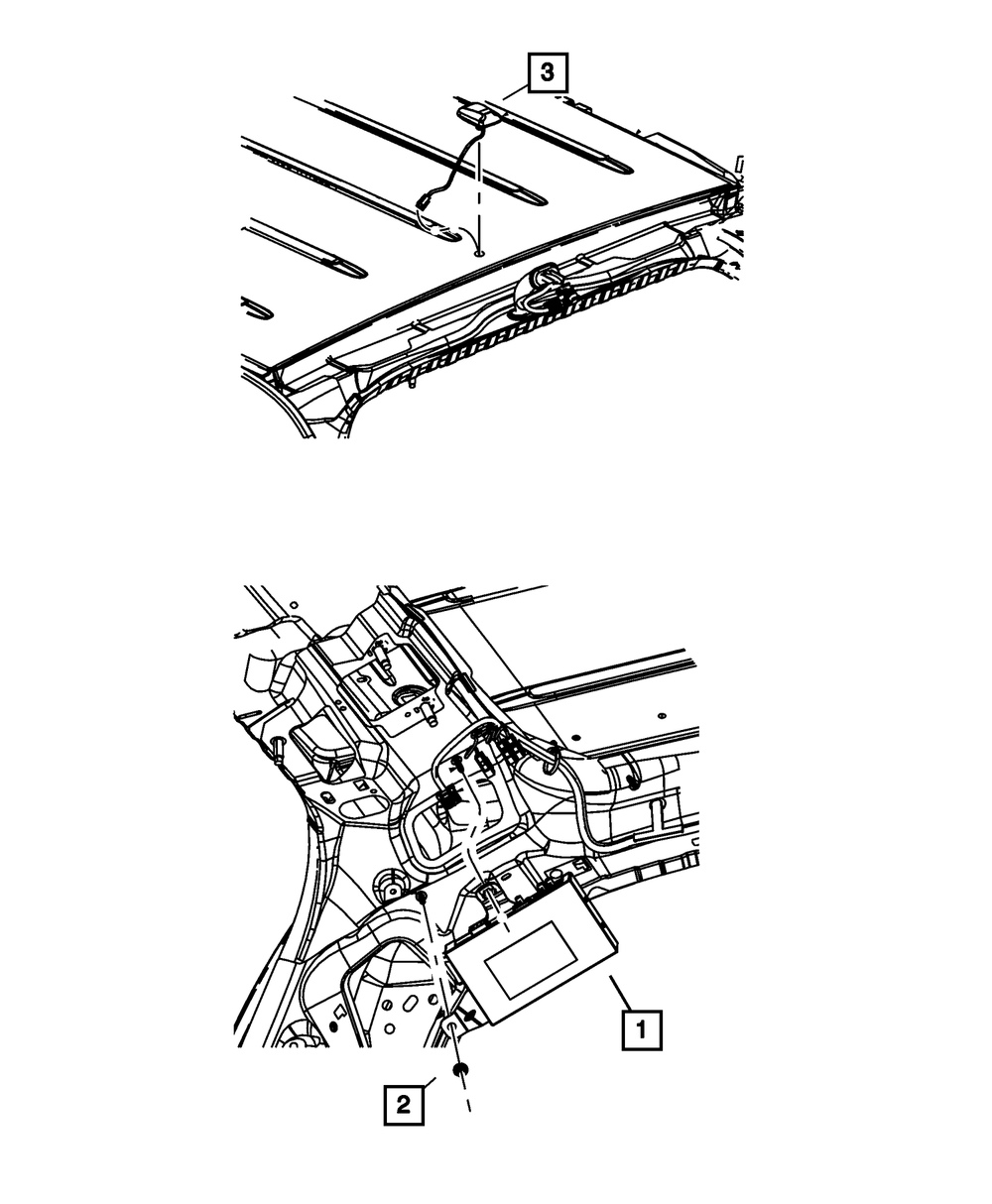 3

1

2