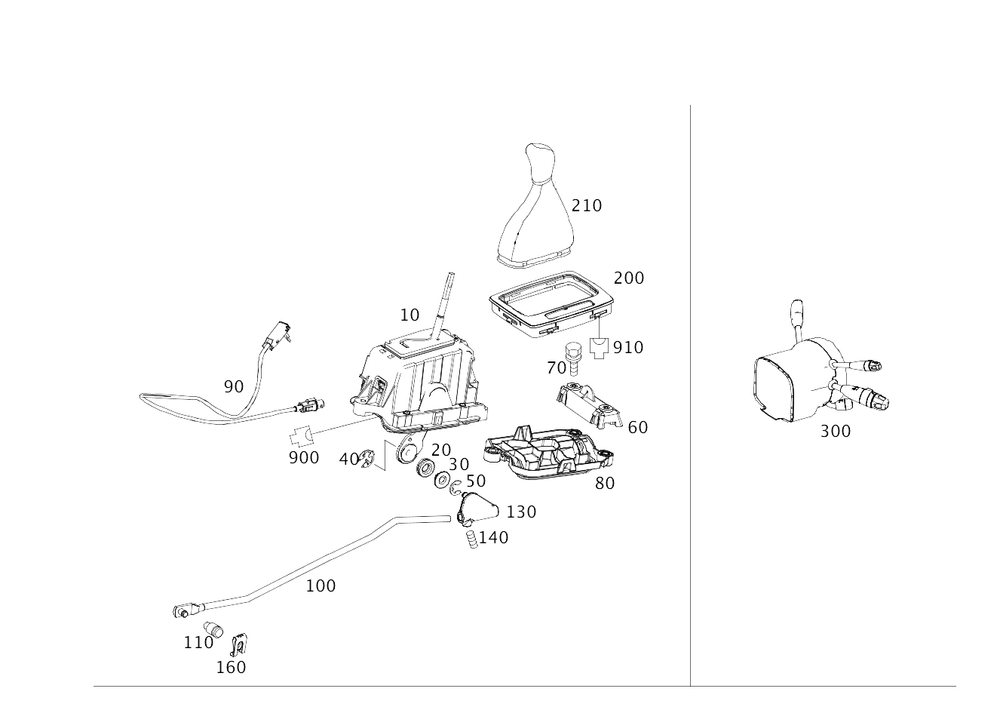 210
200
10
910
70
90
60
900
40
20
30
50
80
130
140
100
110
160
300