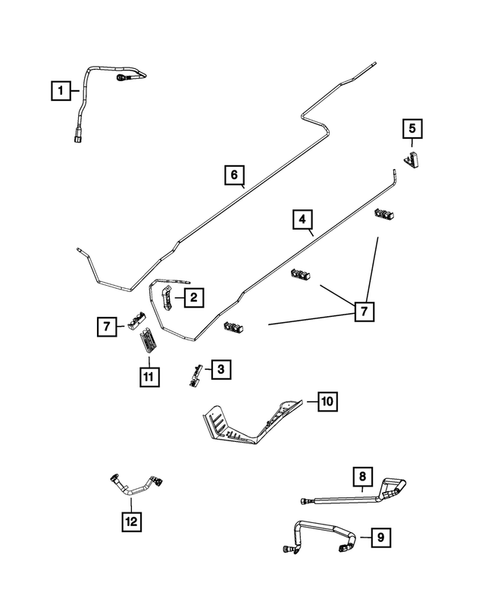 1
5
6
4
2
7
7
11
3
10
8
12
9