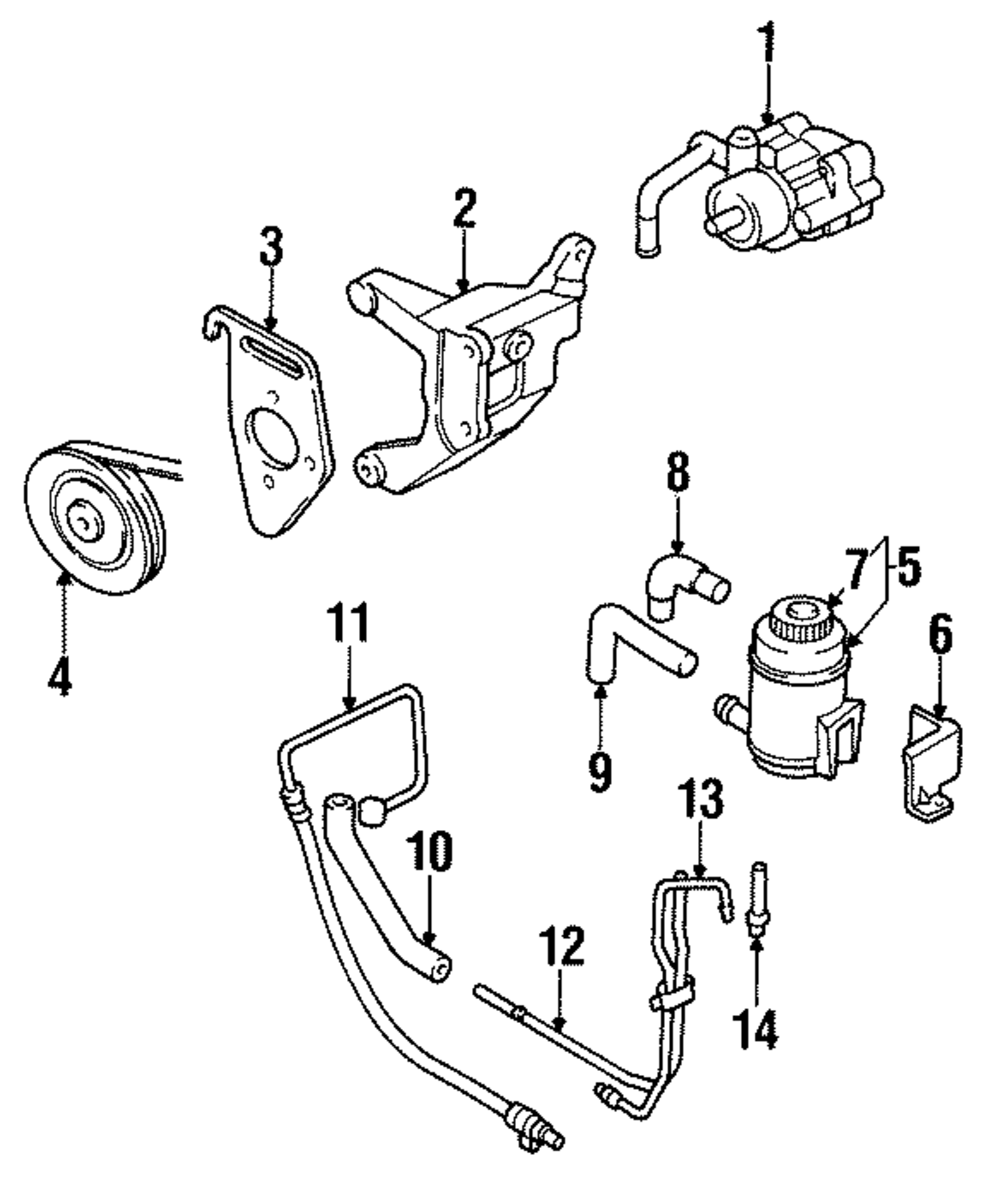 1
2
3
4
8
7
5
6
11
9
10
13
12
14