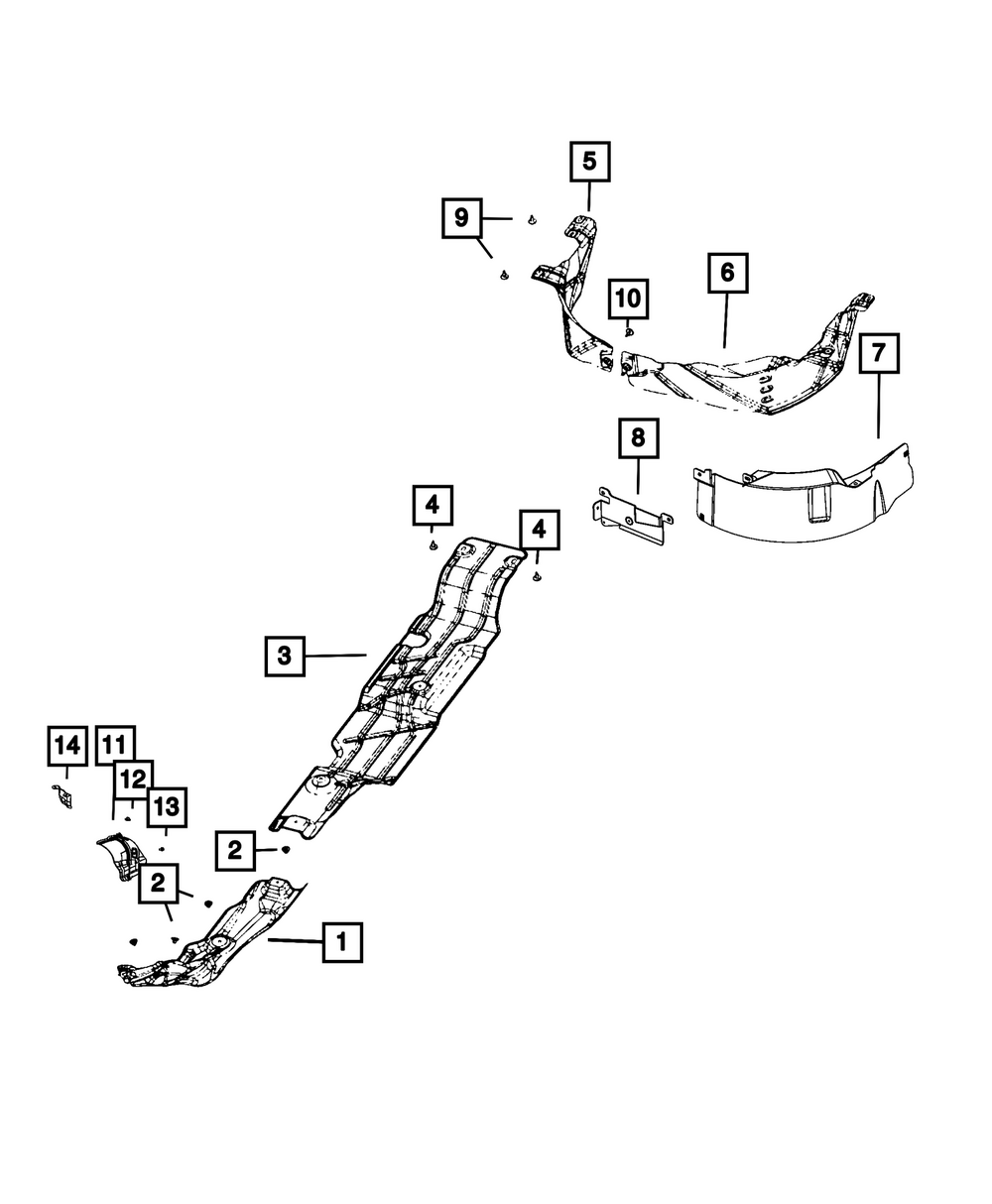 5
9
10
6
7
8
4
4
3
14
11
12
13
2
2
1