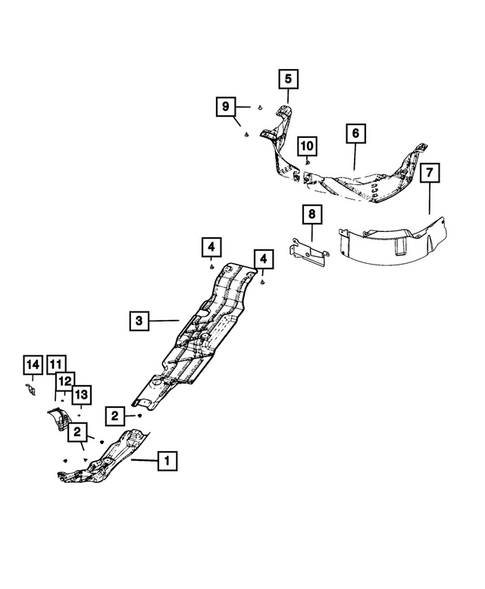 5
9
10
6
7
8
4
4
3
14
11
12
13
2
2
1