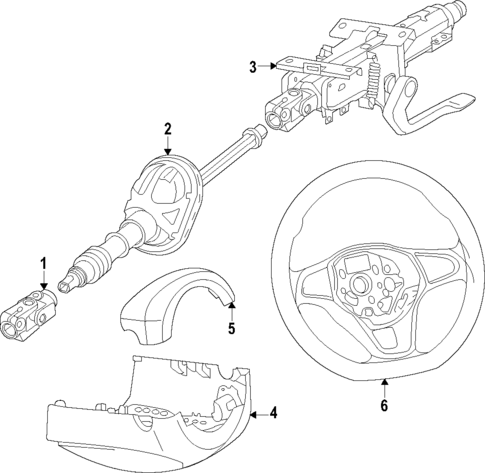 3
2
1
5
4
6