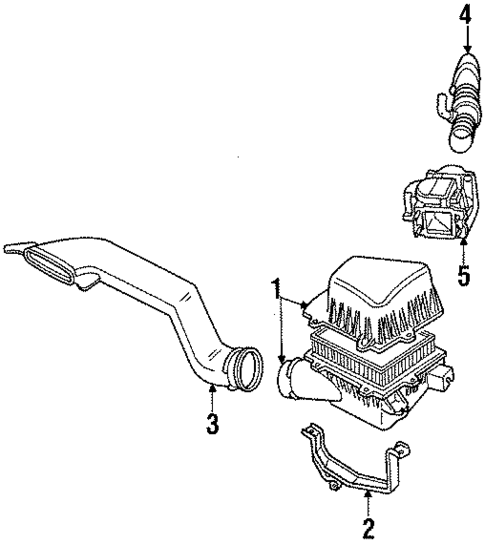 4
5
1
3
2