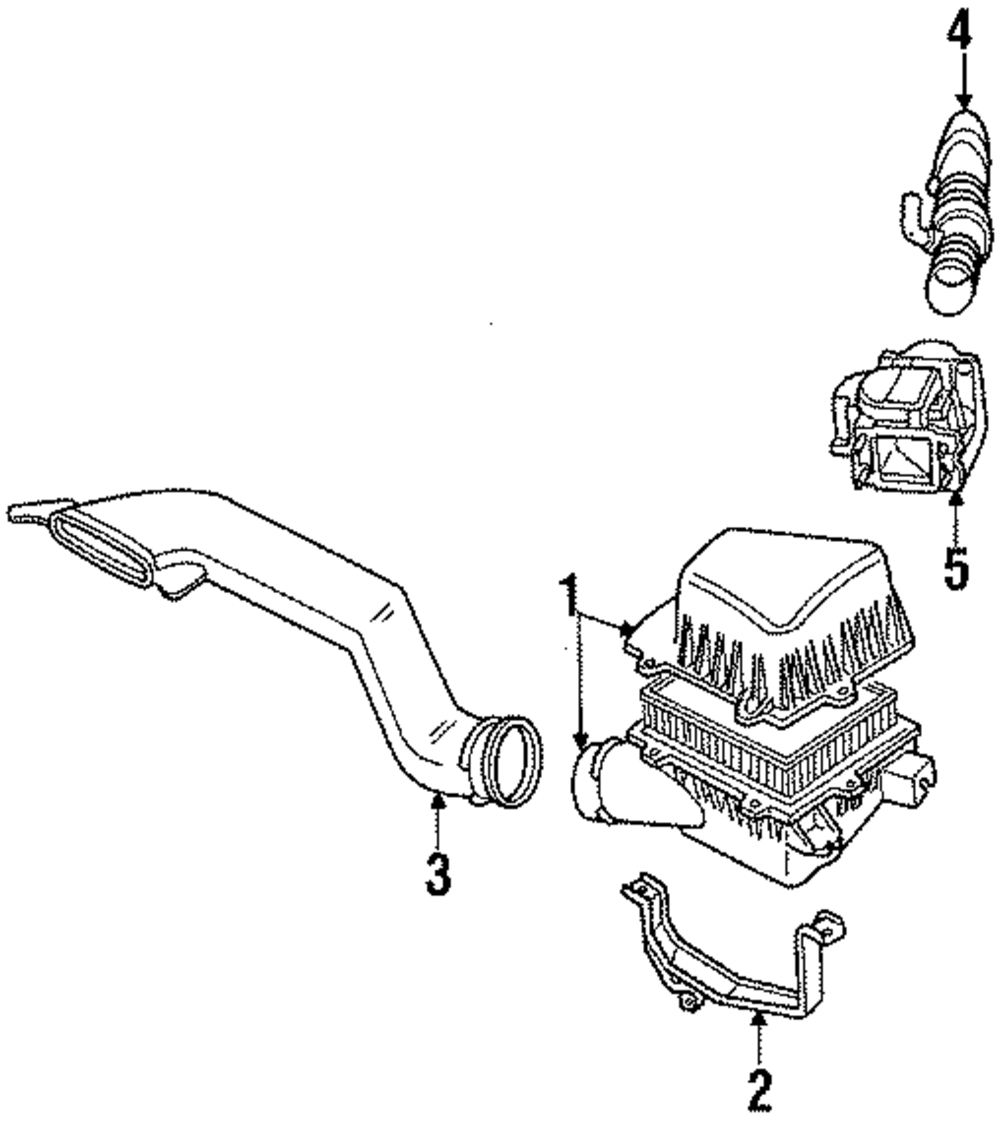 4
5
1
3
2