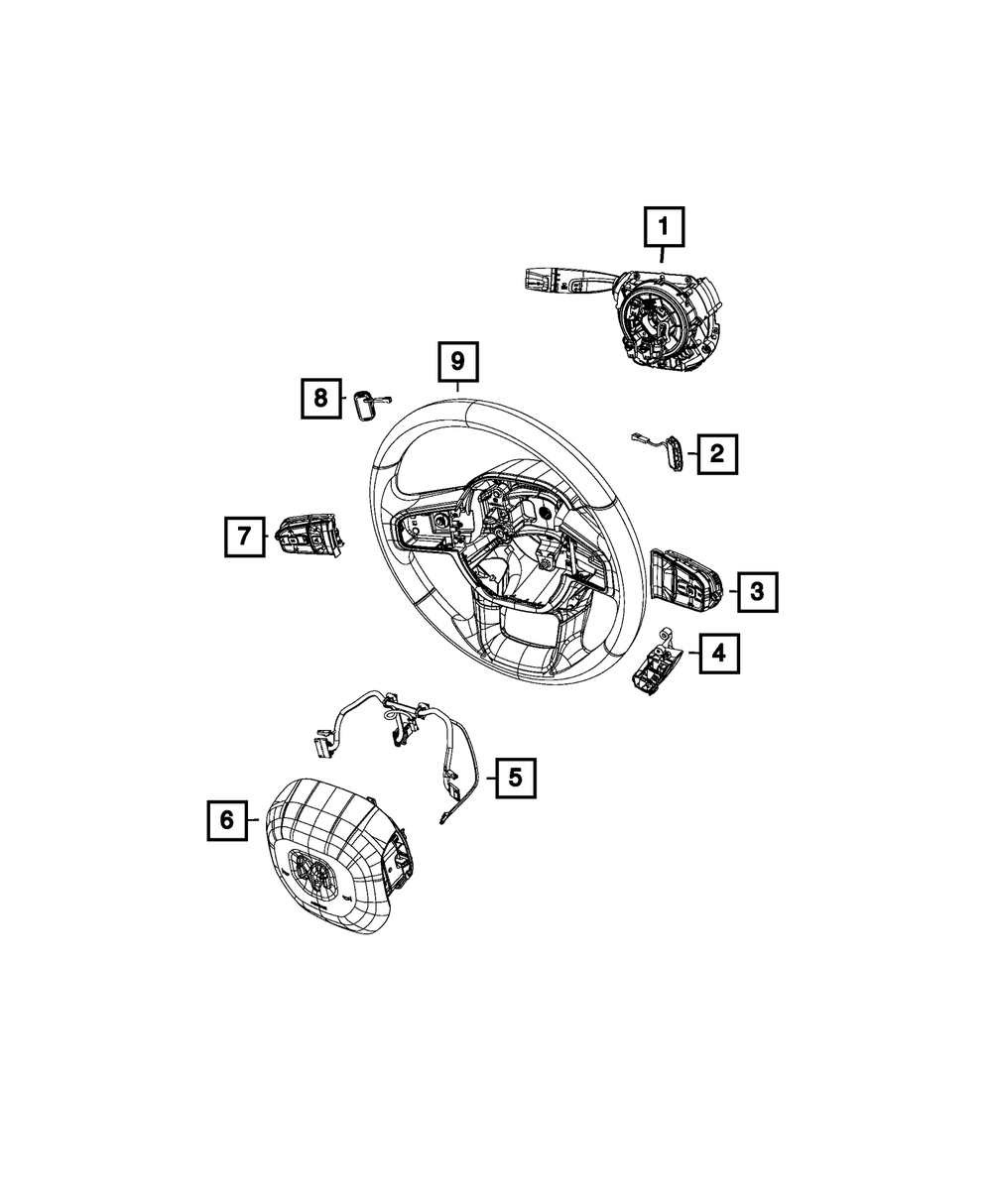 1
9
8
2
7
3
4
5
6