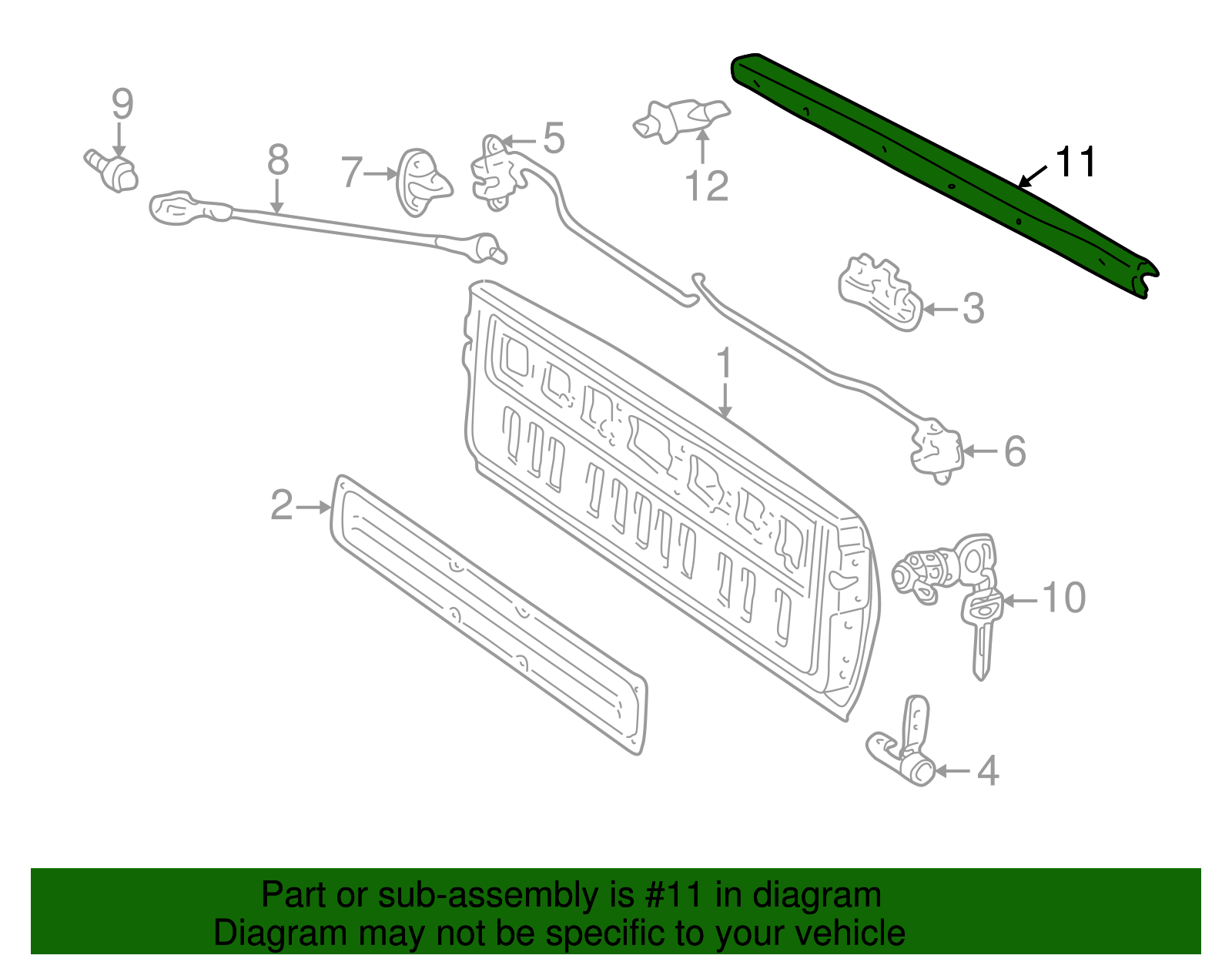 9
8
7
5
12
11
3
1
6
2
10
4

Part or sub-assembly is #11 in diagram
Diagram may not be specific to your vehicle