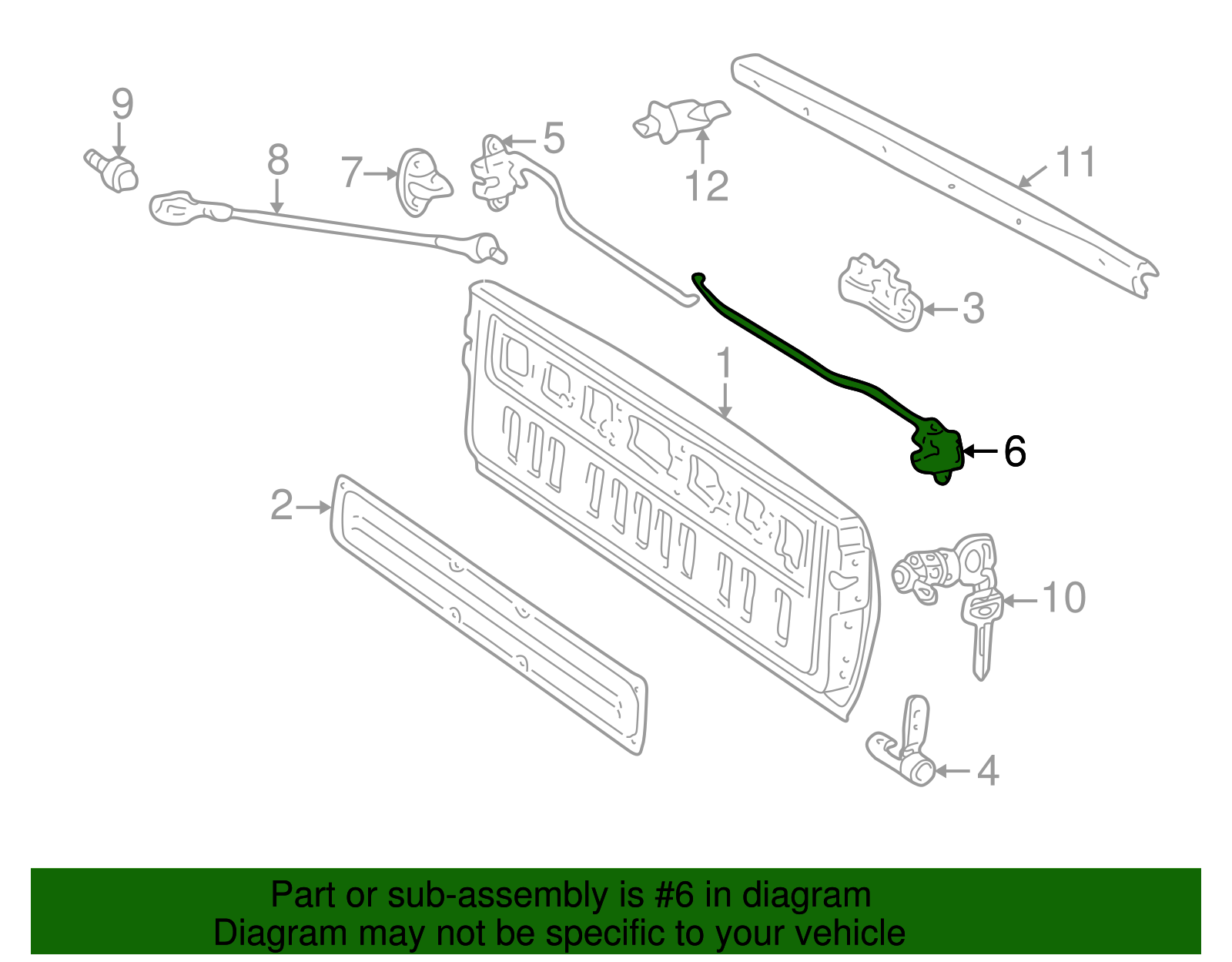 9
8
7
5
12
11
3
1
6
2
10
4

Part or sub-assembly is #6 in diagram
Diagram may not be specific to your vehicle