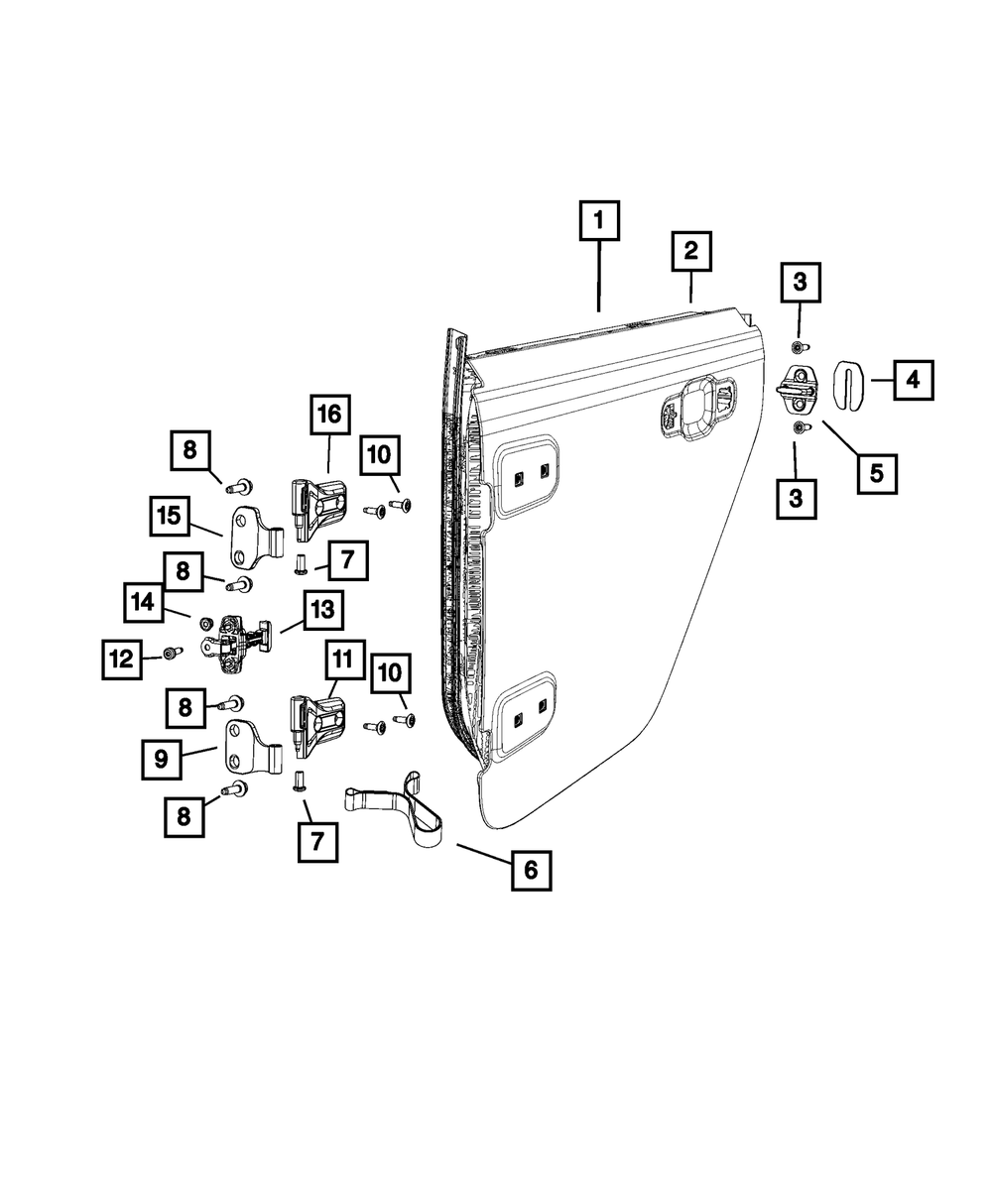 1
2
3
4
5
3
16
8
10
15
7
8
14
13
12
11
10
8
9
8
7
6