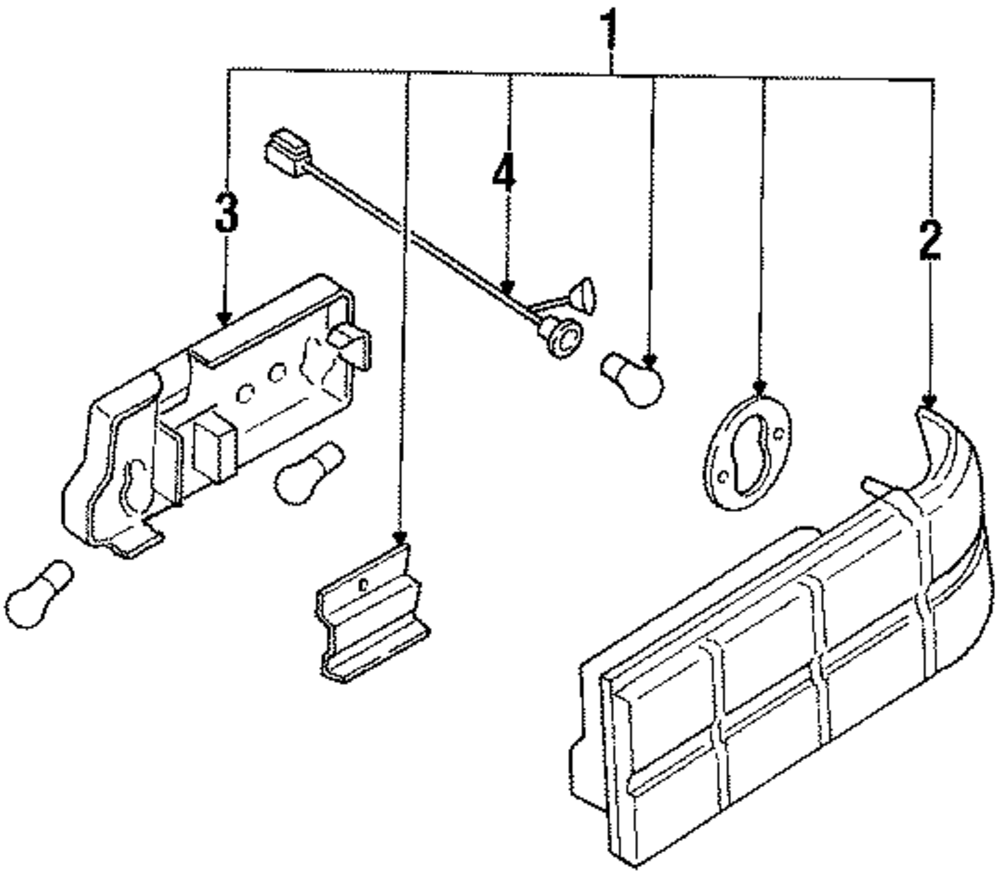 1
3
4
2